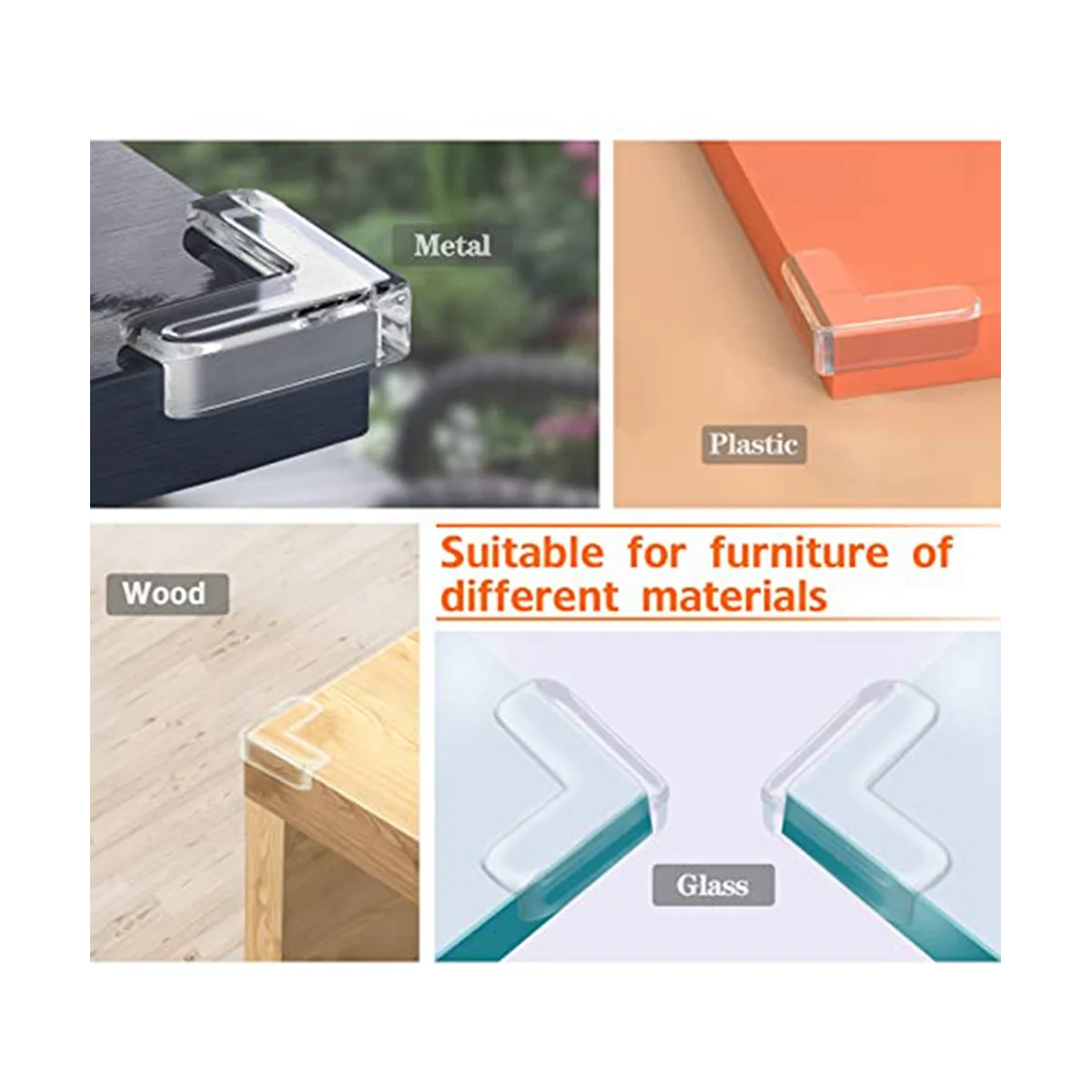 Metal

Plastic

Wood

Suitable for furniture of different materials

Glass