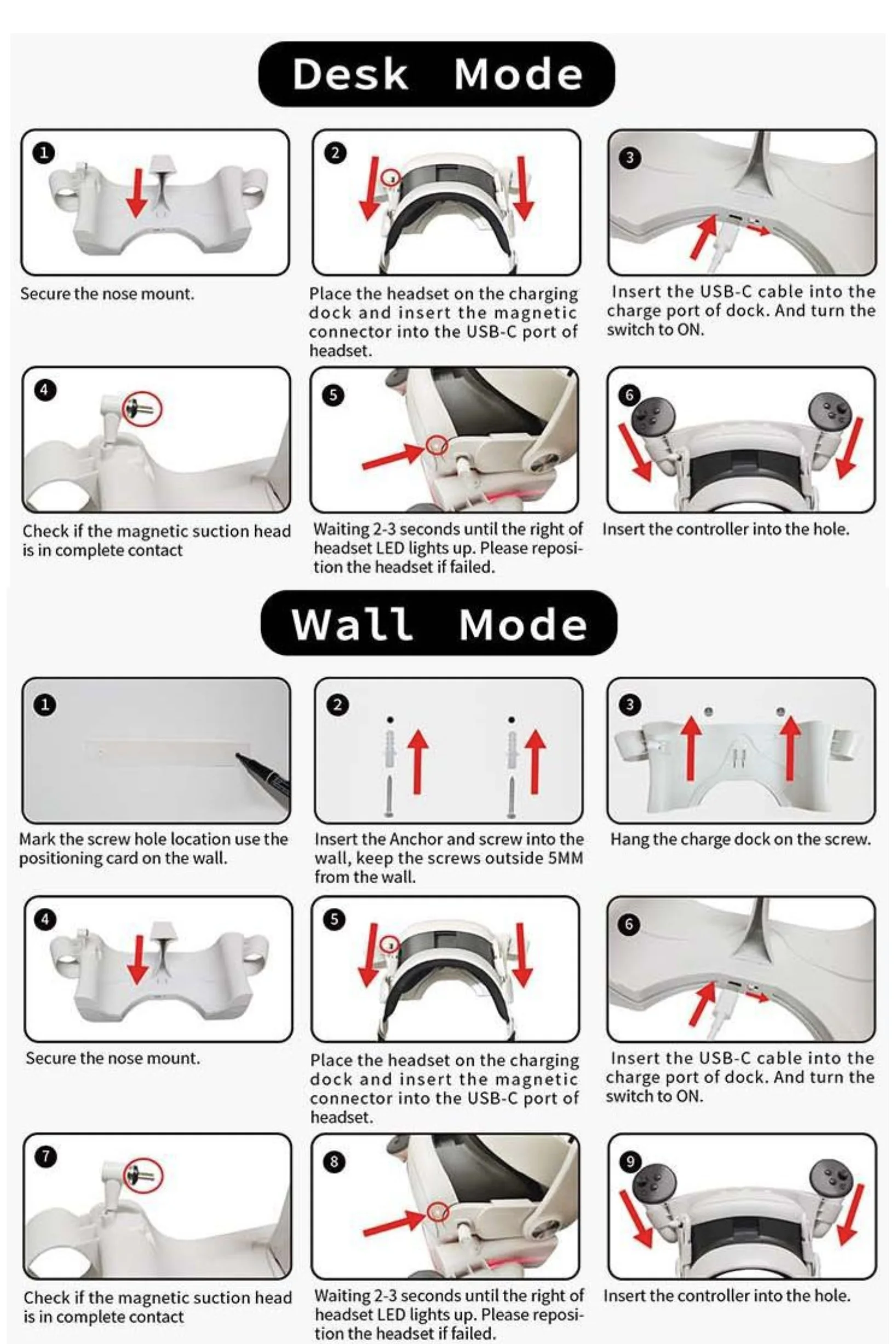 Desk Mode

1

Secure the nose mount.

2

Place the headset on the charging dock and insert the magnetic connector into the USB-C port of headset.

3

Insert the USB-C cable into the charge port of dock. And turn the switch to ON.

4

Check if the magnetic suction head is in complete contact

5

Waiting 2-3 seconds until the right of headset LED lights up. Please reposition the headset if failed.

6

Insert the controller into the hole.

Wall Mode

1

Mark the screw hole location use the positioning card on the wall.

2

Insert the Anchor and screw into the wall, keep the screws outside 5MM from the wall.

3

Hang the charge dock on the screw.

4

Secure the nose mount.

5

Place the headset on the charging dock and insert the magnetic connector into the USB-C port of headset.

6

Insert the USB-C cable into the charge port of dock. And turn the switch to ON.

7

Check if the magnetic suction head is in complete contact

8

Waiting 2-3 seconds until the right of headset LED lights up. Please reposition the headset if failed.

9

Insert the controller into the hole.