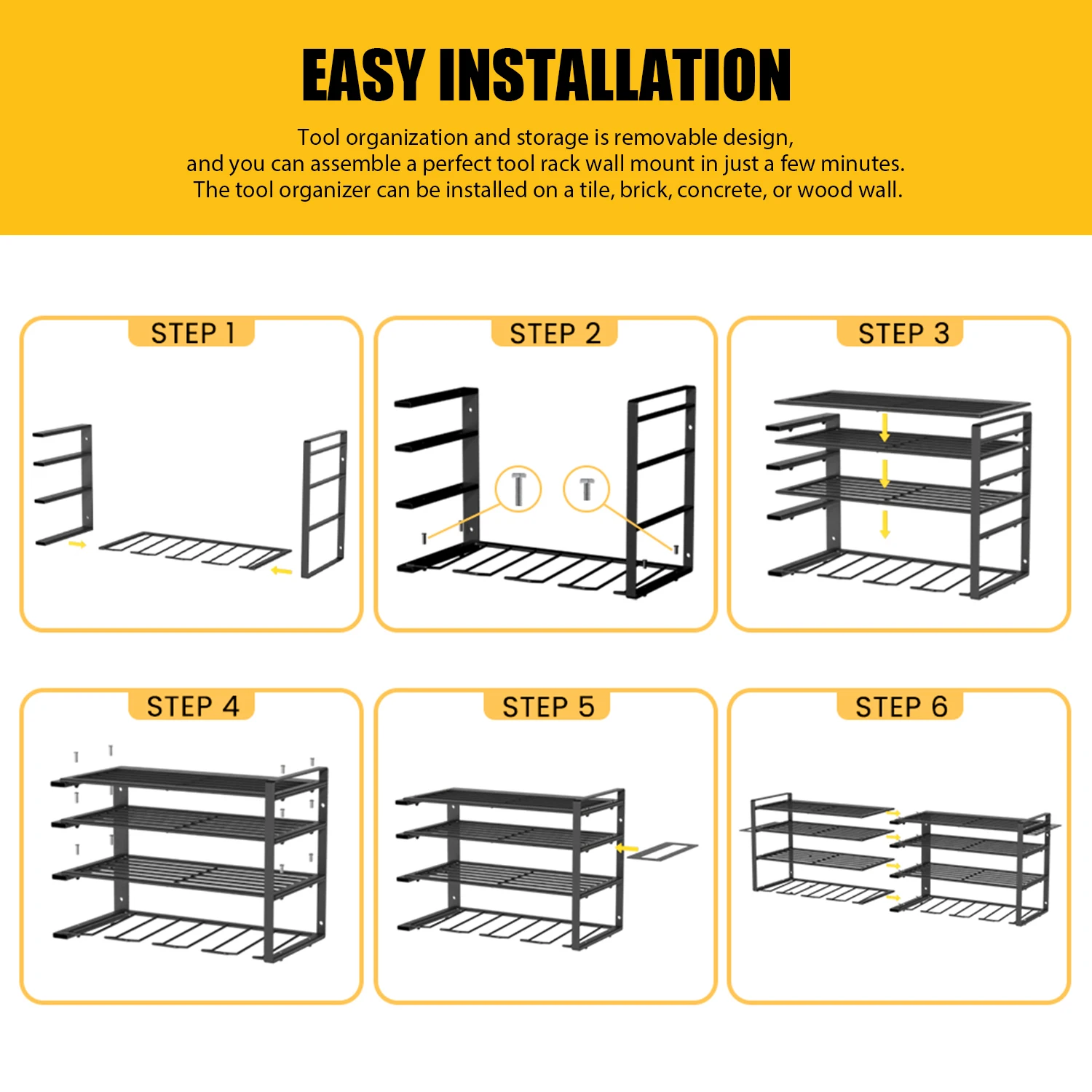 EASY INSTALLATION

Tool organization and storage is removable design, and you can assemble a perfect tool rack wall mount in just a few minutes. The tool organizer can be installed on a tile, brick, concrete, or wood wall.

STEP 1

STEP 2

STEP 3

STEP 4

STEP 5

STEP 6