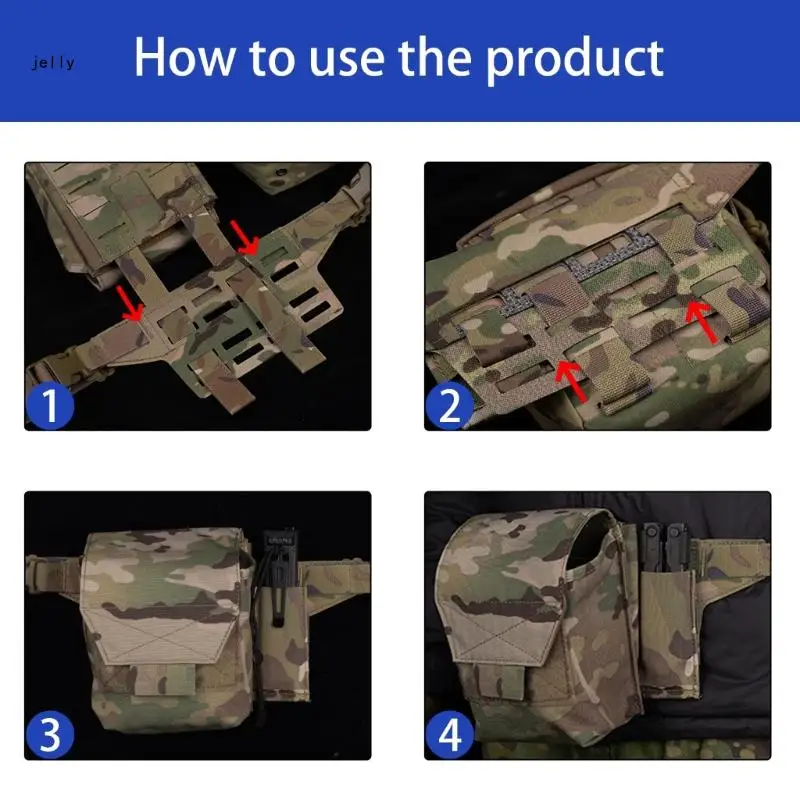 jelly

How to use the product

1

2

3

4