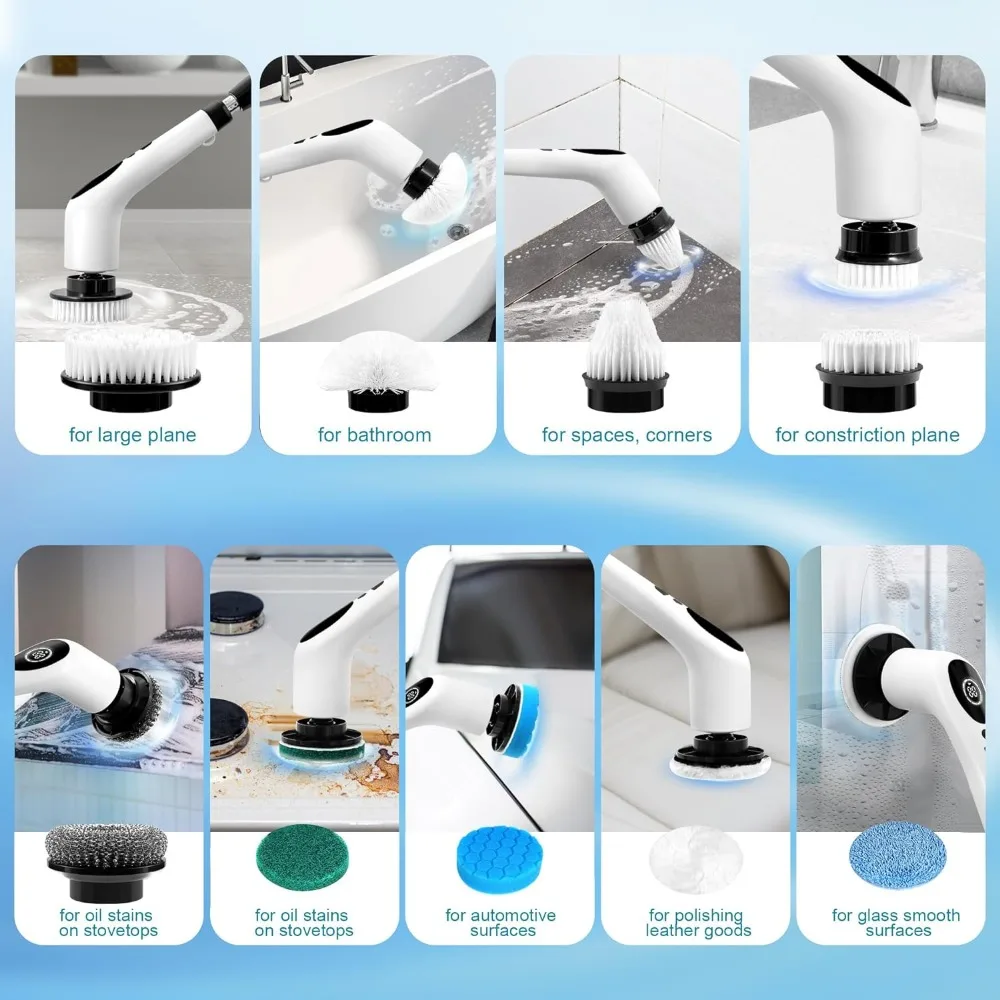 for large plane

for bathroom

for spaces, corners

for constriction plane

for oil stains on stovetops

for oil stains on stovetops

for automotive surfaces

for polishing leather goods

for glass smooth surfaces