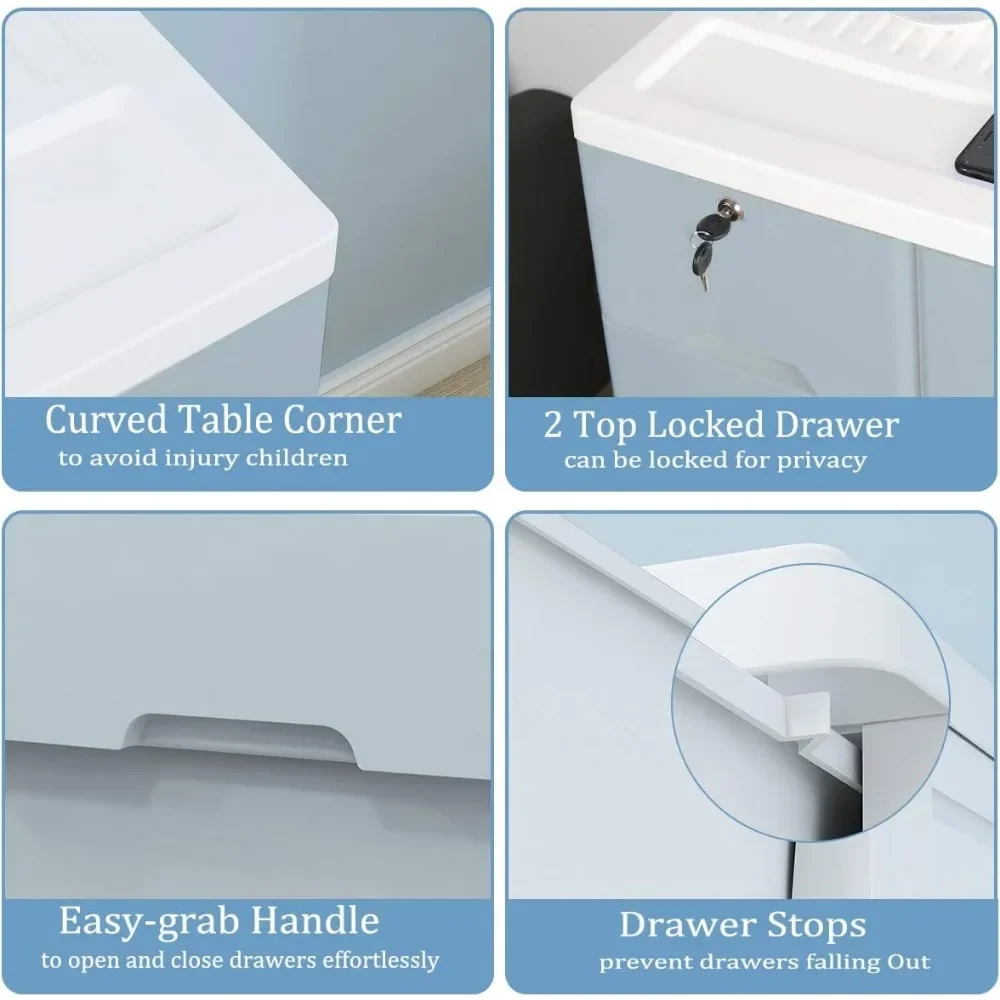 Curved Table Corner
to avoid injury children

2 Top Locked Drawer
can be locked for privacy

Easy-grab Handle
to open and close drawers effortlessly

Drawer Stops
prevent drawers falling Out