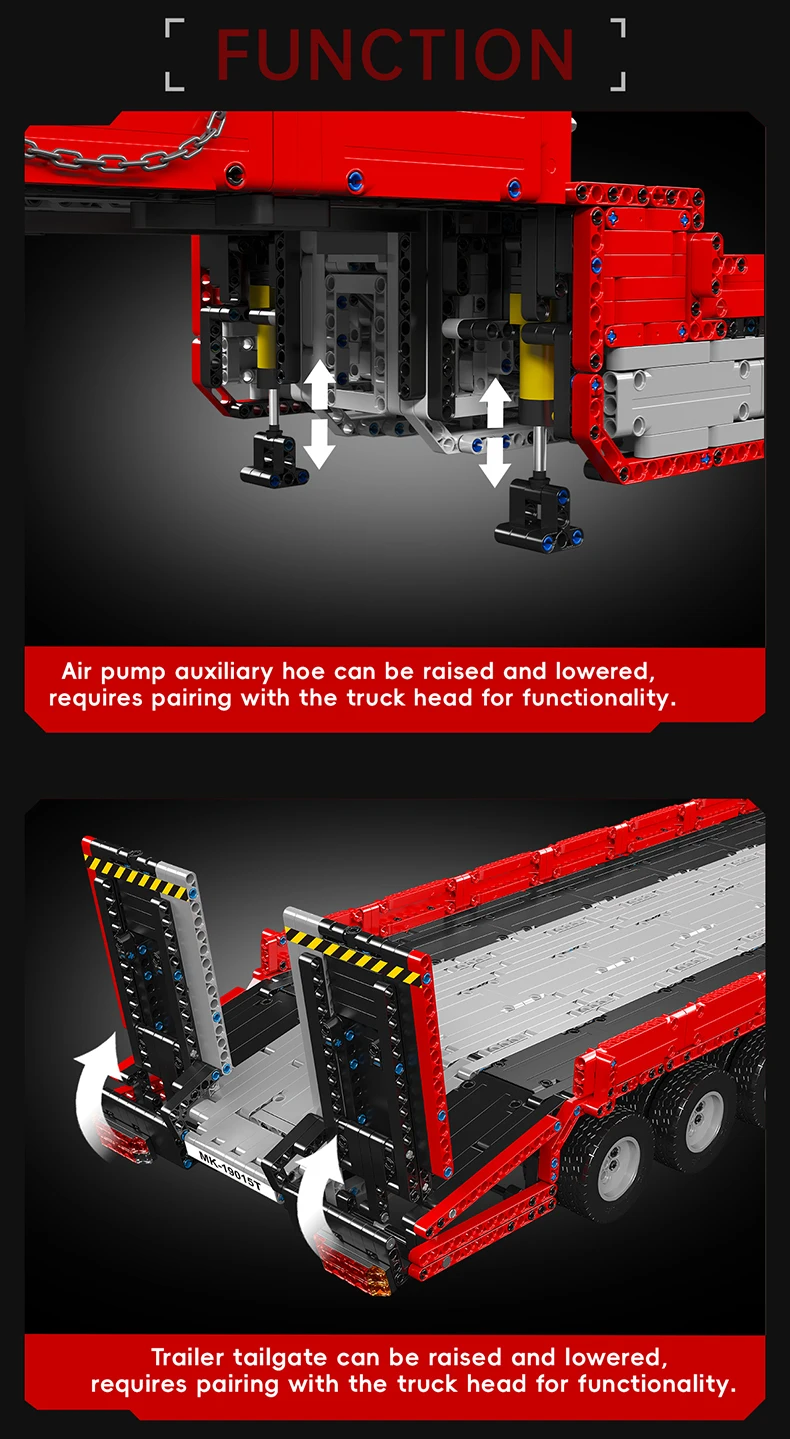 FUNCTION

Air pump auxiliary hoe can be raised and lowered, requires pairing with the truck head for functionality.

MK-19015T

Trailer tailgate can be raised and lowered, requires pairing with the truck head for functionality.