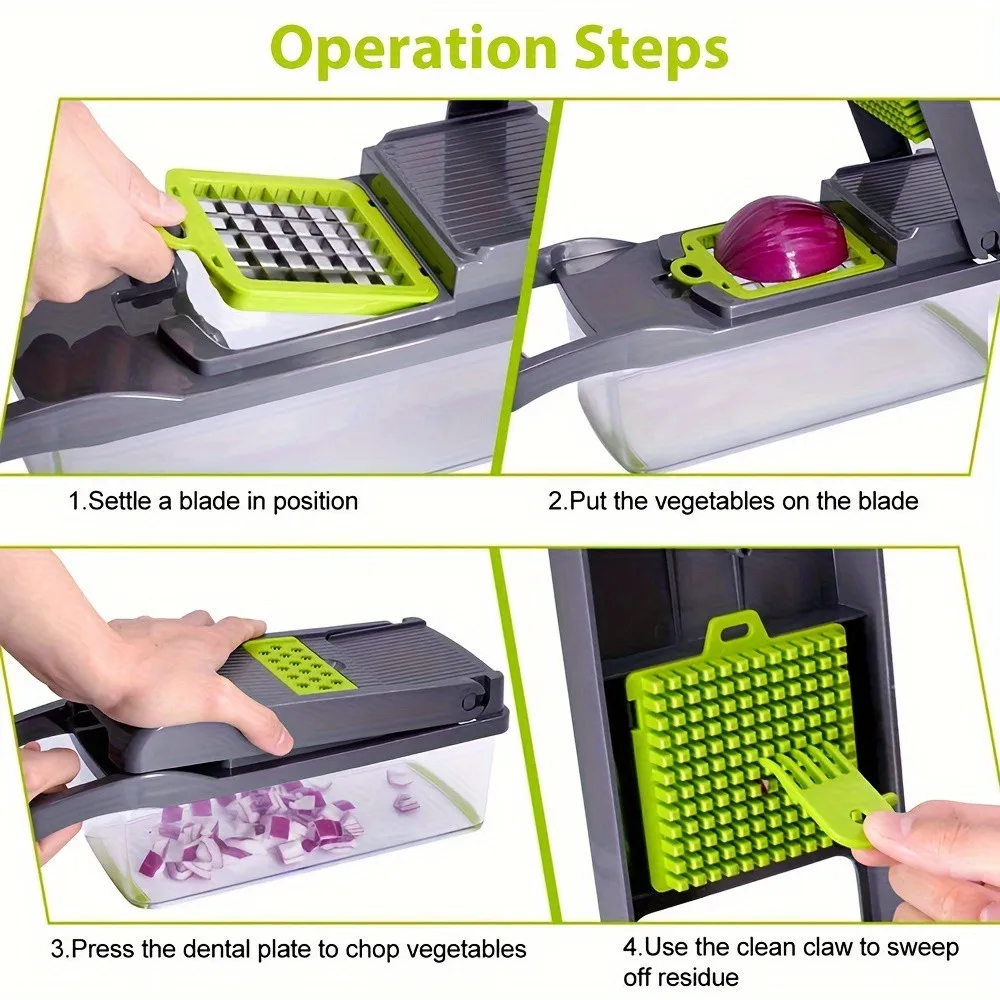 Operation Steps

1.Settle a blade in position

2.Put the vegetables on the blade

3.Press the dental plate to chop vegetables

4.Use the clean claw to sweep off residue