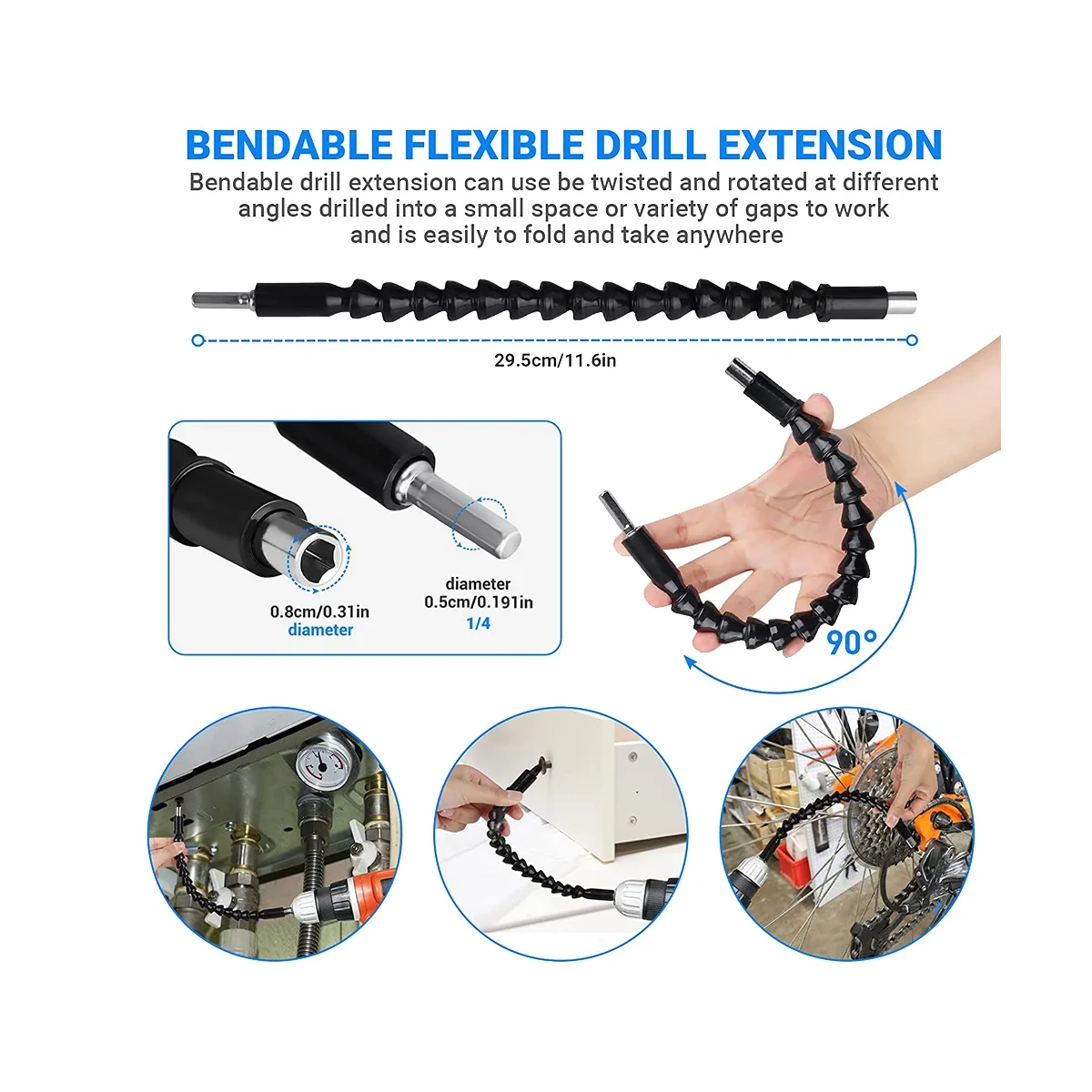 BENDABLE FLEXIBLE DRILL EXTENSION

Bendable drill extension can use be twisted and rotated at different angles drilled into a small space or variety of gaps to work and is easily to fold and take anywhere

29.5cm/11.6in

0.8cm/0.31in
diameter

diameter
0.5cm/0.191in
1/4

90°