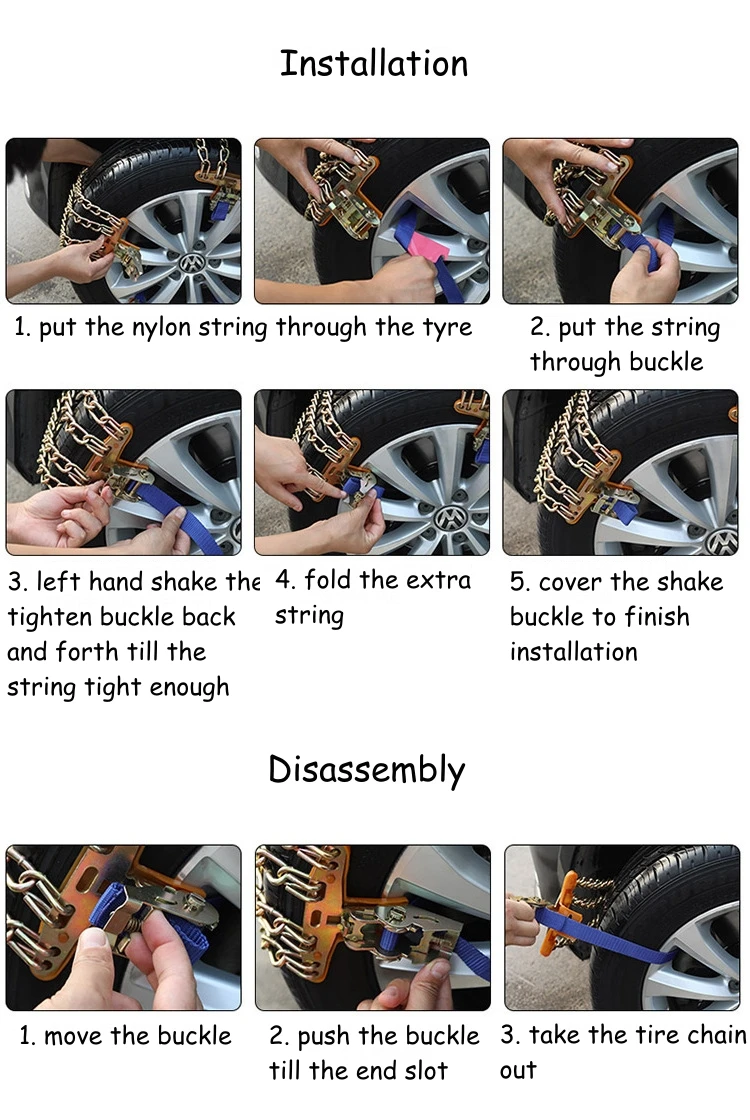 Installation

1. put the nylon string through the tyre

2. put the string through buckle

3. left hand shake the tighten buckle back and forth till the string tight enough

4. fold the extra string

5. cover the shake buckle to finish installation

Disassembly

1. move the buckle

2. push the buckle till the end slot

3. take the tire chain out