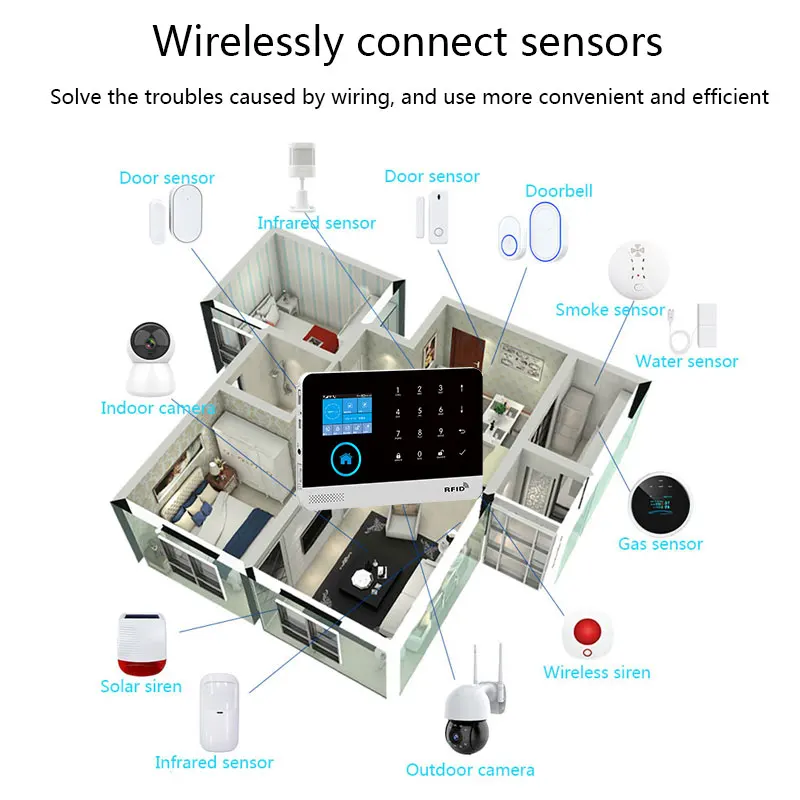 Wirelessly connect sensors

Solve the troubles caused by wiring, and use more convenient and efficient

Door sensor

Infrared sensor

Door sensor

Doorbell

Smoke sensor

Water sensor

Indoor camera

1 2 3
4 5 6
7 8 9
0

RFID

Gas sensor

Wireless siren

Solar siren

Infrared sensor

Outdoor camera