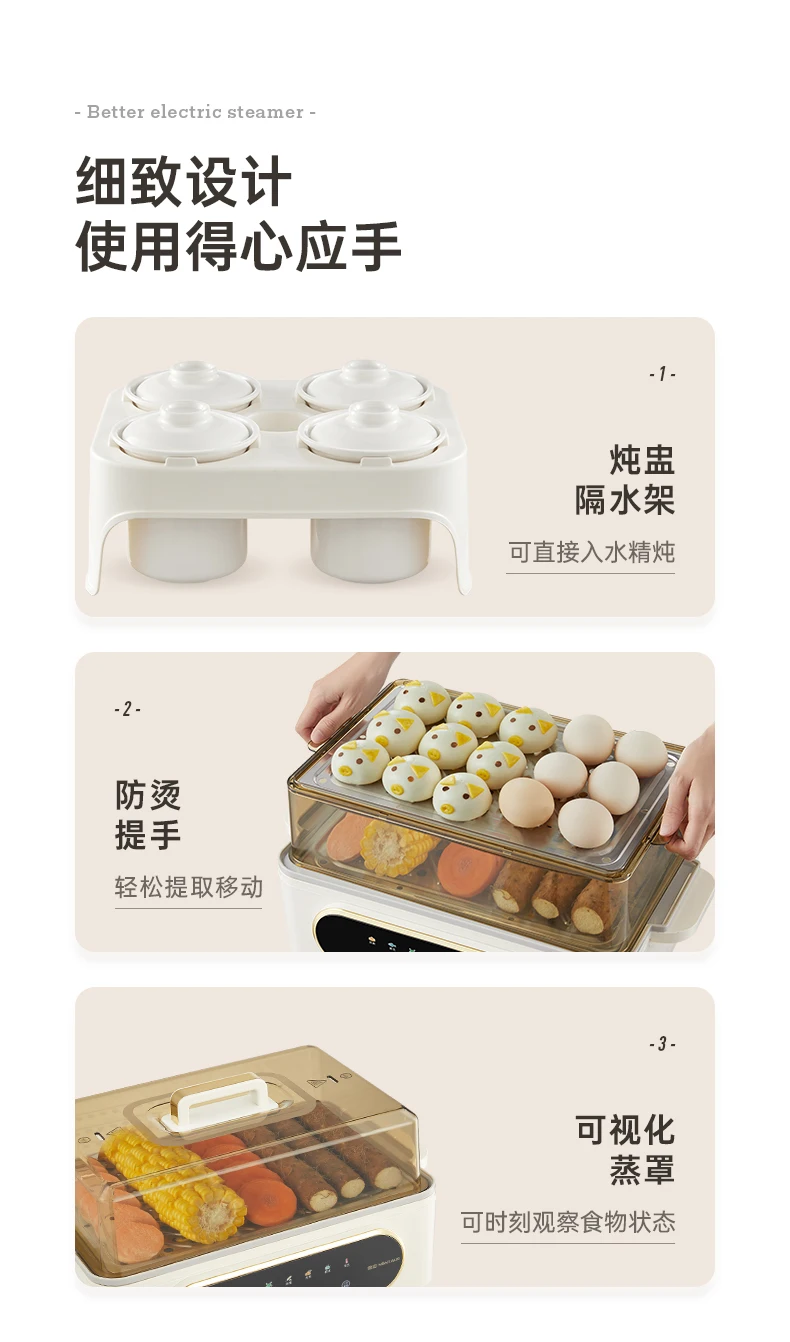 - Better electric steamer -

细致设计
使用得心应手

- 1 -

炖盅
隔水架

可直接入水精炖

- 2 -

防烫
提手

轻松提取移动

- 3 -

可视化
蒸罩

可时刻观察食物状态