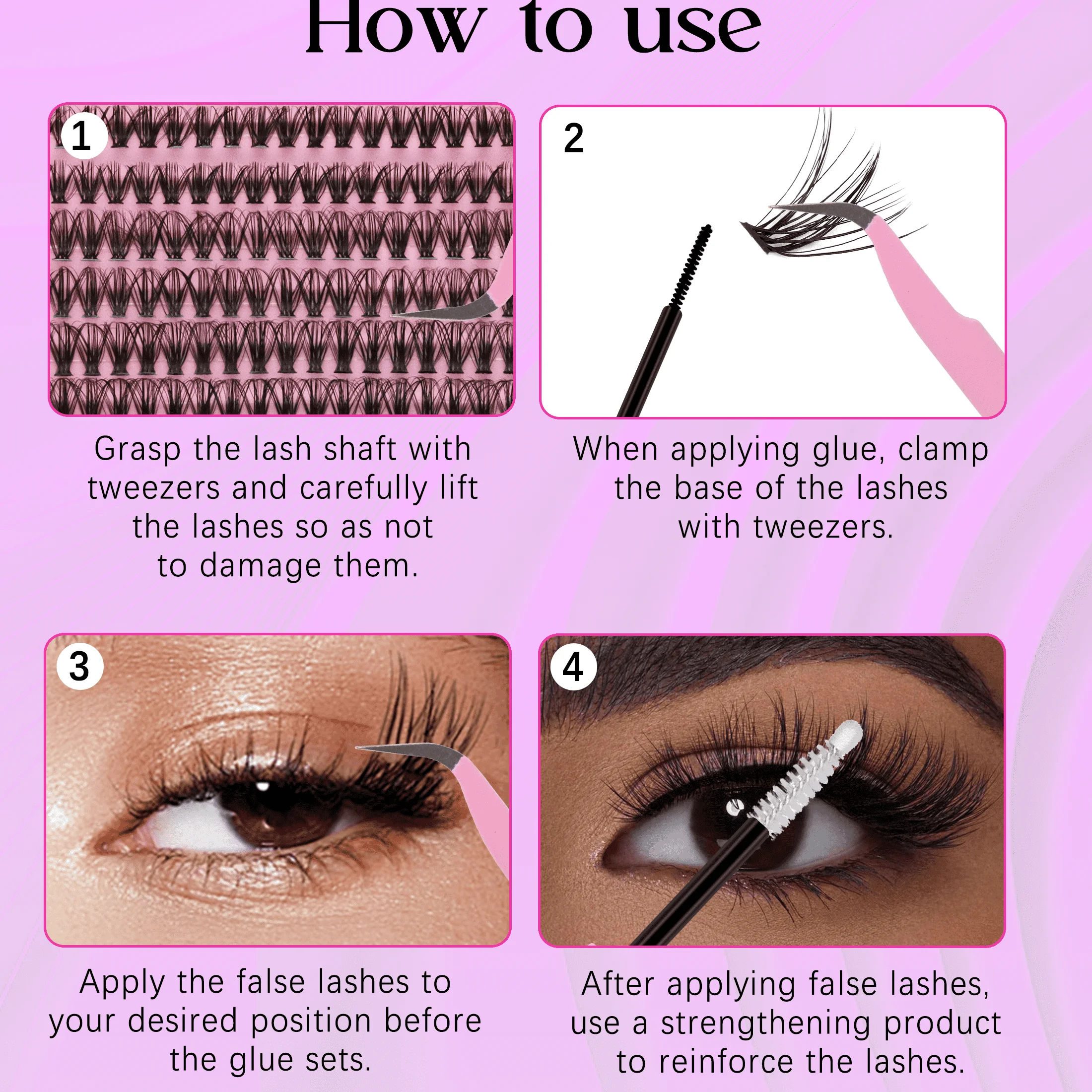 How to use

1

Grasp the lash shaft with tweezers and carefully lift the lashes so as not to damage them.

2

When applying glue, clamp the base of the lashes with tweezers.

3

Apply the false lashes to your desired position before the glue sets.

4

After applying false lashes, use a strengthening product to reinforce the lashes.