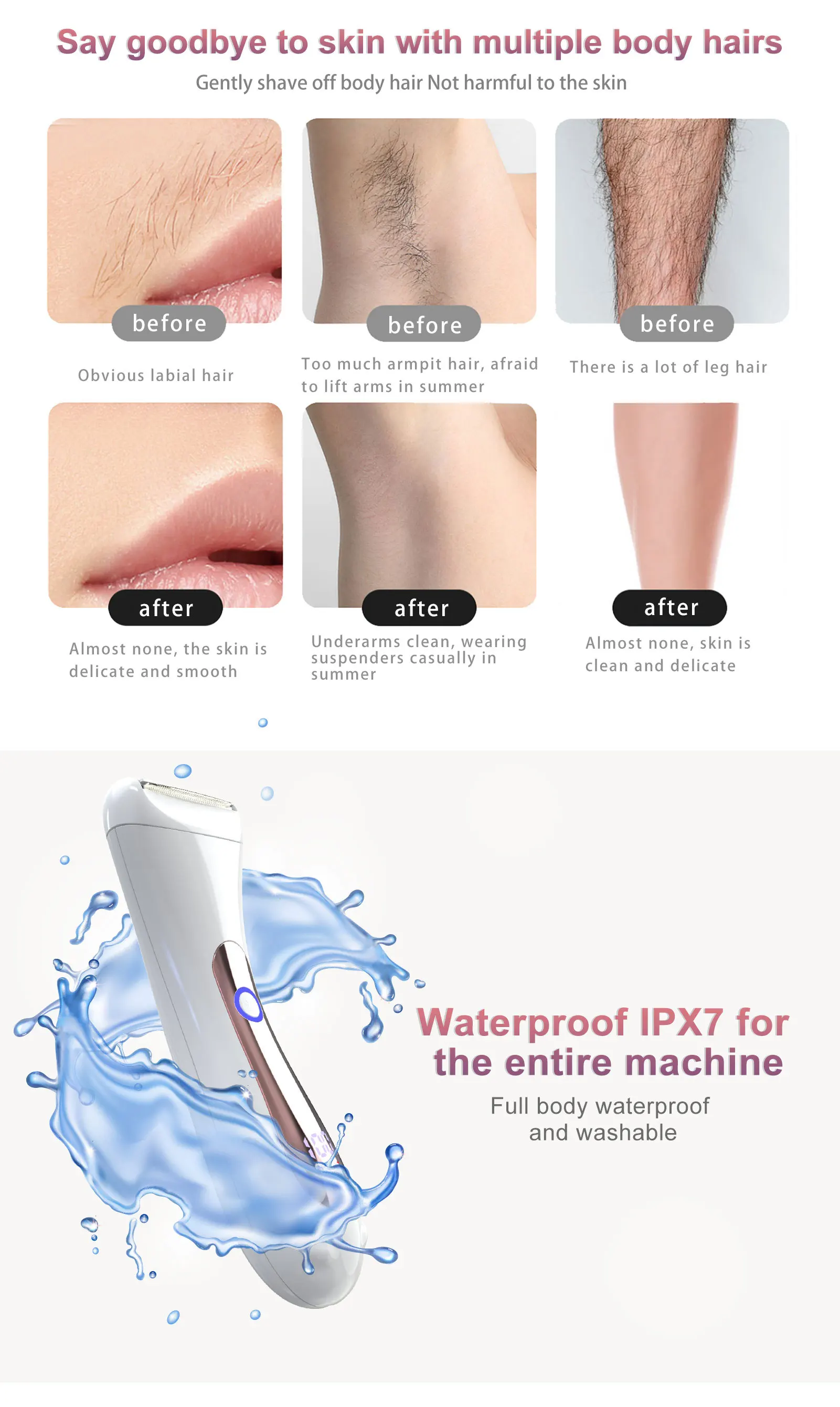 Say goodbye to skin with multiple body hairs

Gently shave off body hair Not harmful to the skin

before

Obvious labial hair

before

Too much armpit hair, afraid to lift arms in summer

before

There is a lot of leg hair

after

Almost none, the skin is delicate and smooth

after

Underarms clean, wearing suspenders casually in summer

after

Almost none, skin is clean and delicate

Waterproof IPX7 for the entire machine

Full body waterproof and washable