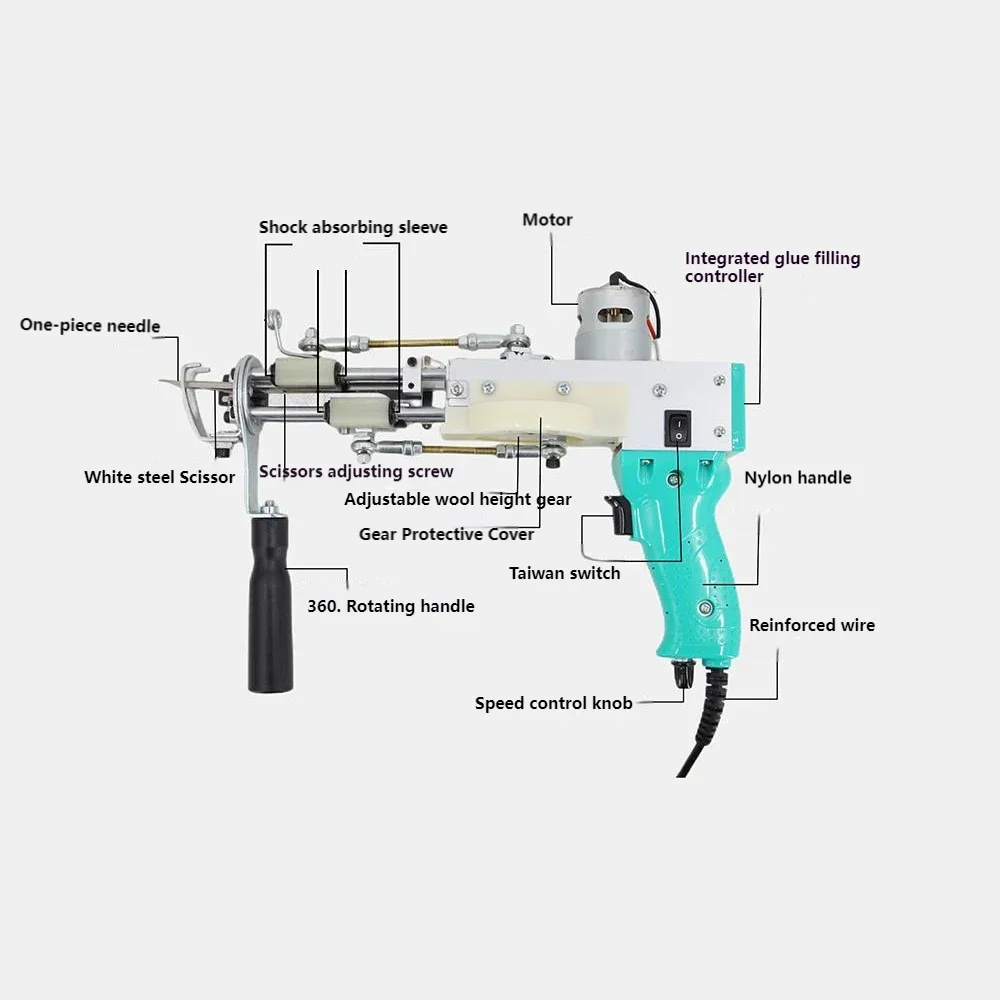 Shock absorbing sleeve

Motor

Integrated glue filling controller

One-piece needle

White steel Scissor

Scissors adjusting screw

Adjustable wool height gear

Gear Protective Cover

Nylon handle

Taiwan switch

360. Rotating handle

Reinforced wire

Speed control knob