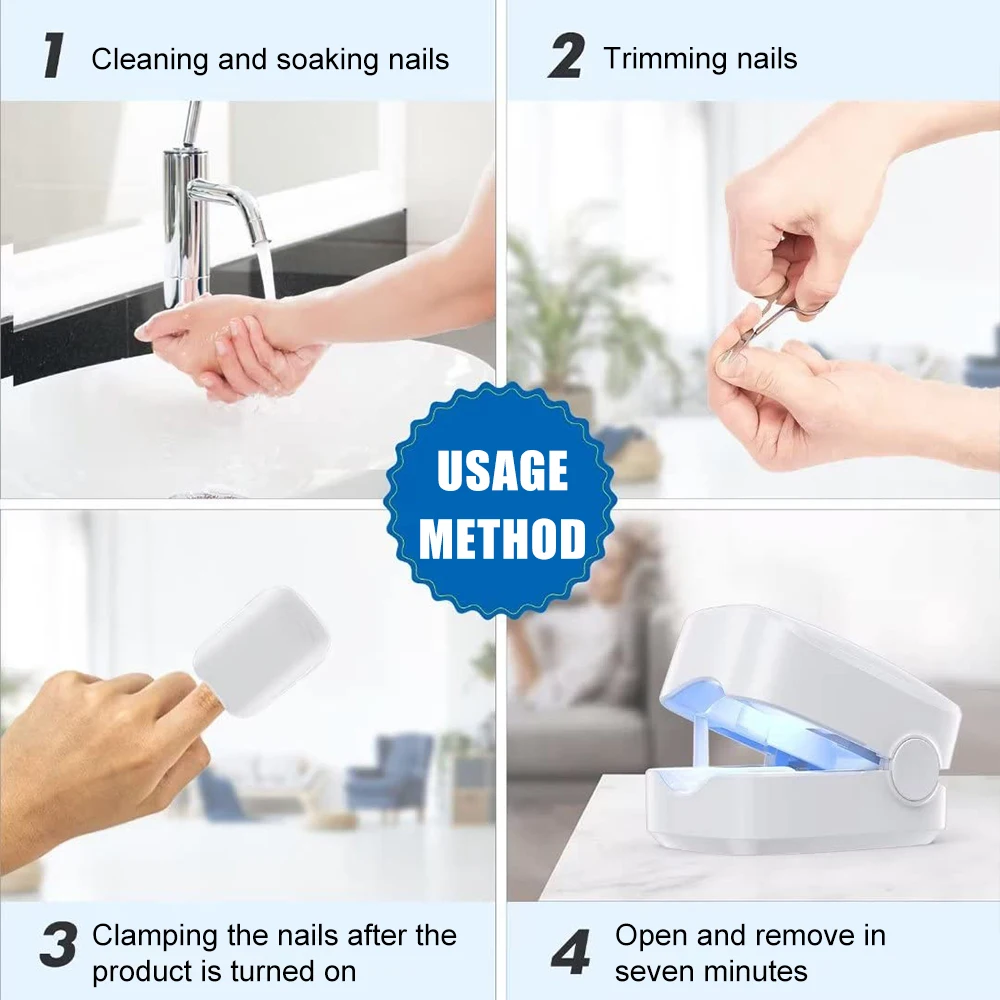 1 Cleaning and soaking nails

2 Trimming nails

USAGE METHOD

3 Clamping the nails after the product is turned on

4 Open and remove in seven minutes