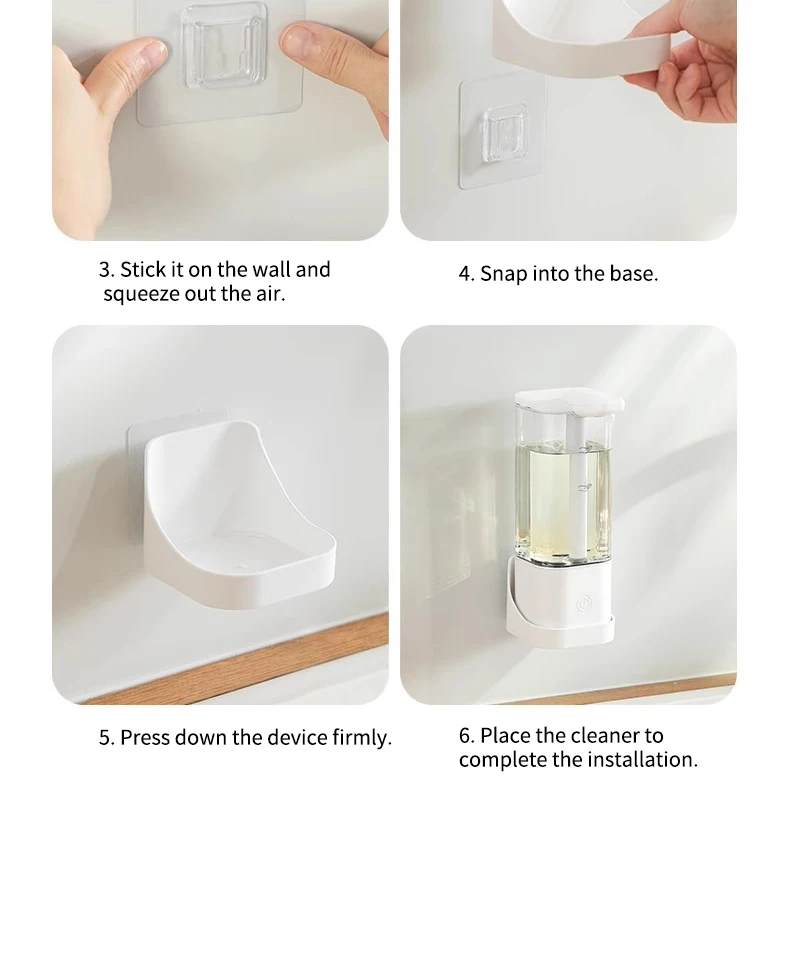 3. Stick it on the wall and squeeze out the air.

4. Snap into the base.

5. Press down the device firmly.

6. Place the cleaner to complete the installation.