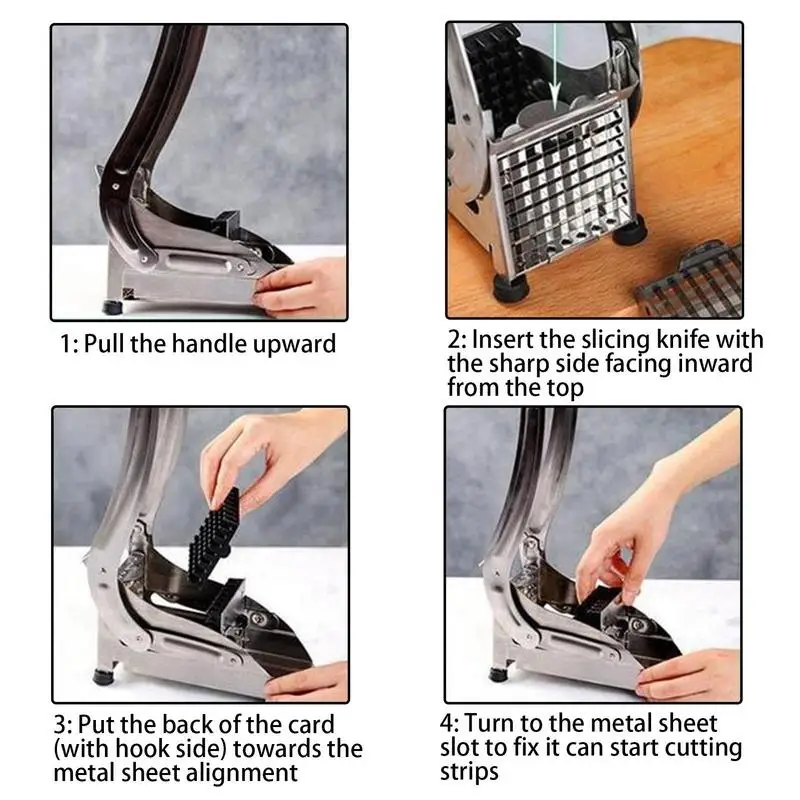 1: Pull the handle upward

2: Insert the slicing knife with the sharp side facing inward from the top

3: Put the back of the card (with hook side) towards the metal sheet alignment

4: Turn to the metal sheet slot to fix it can start cutting strips