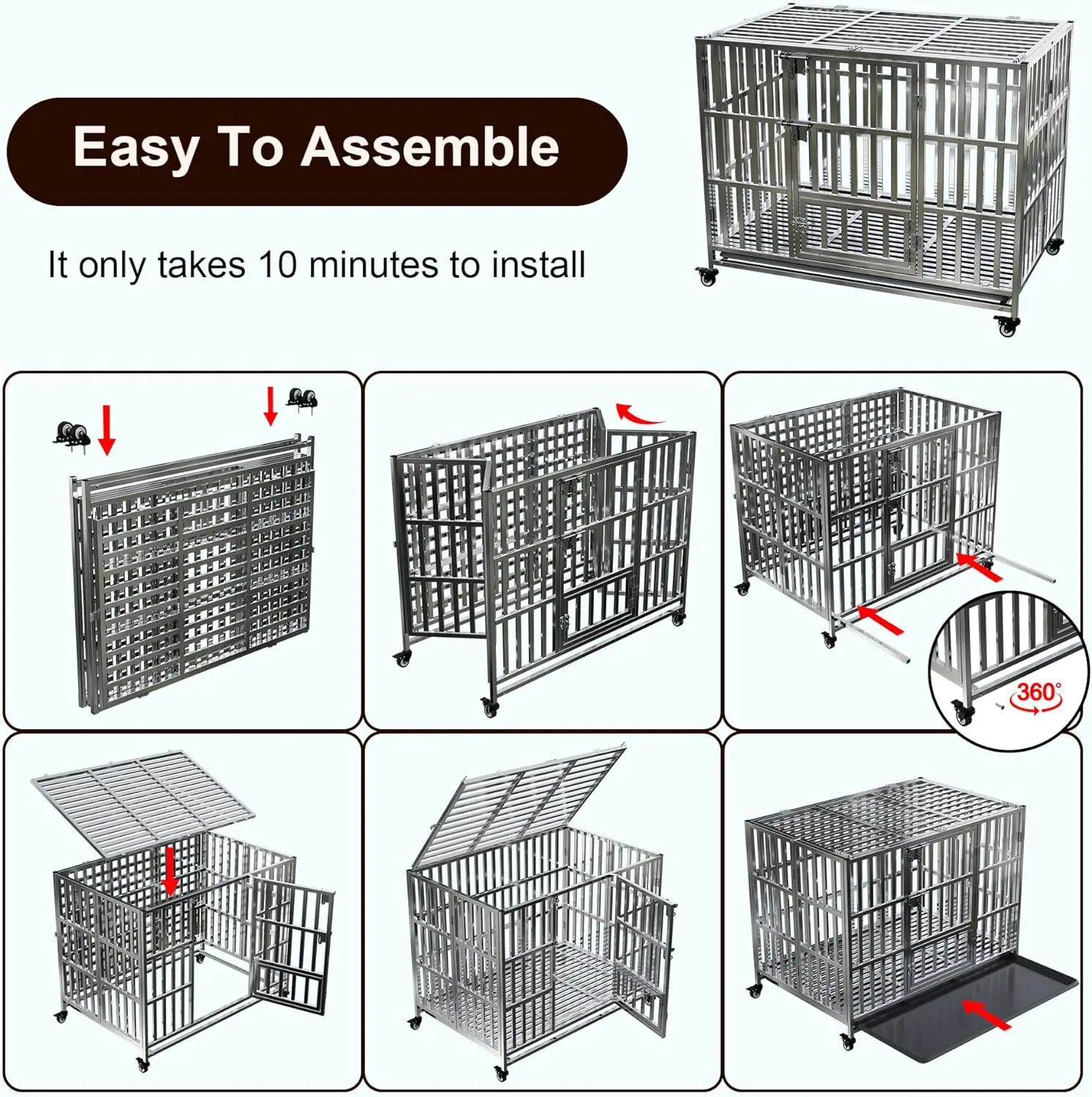 Easy To Assemble

It only takes 10 minutes to install

360°