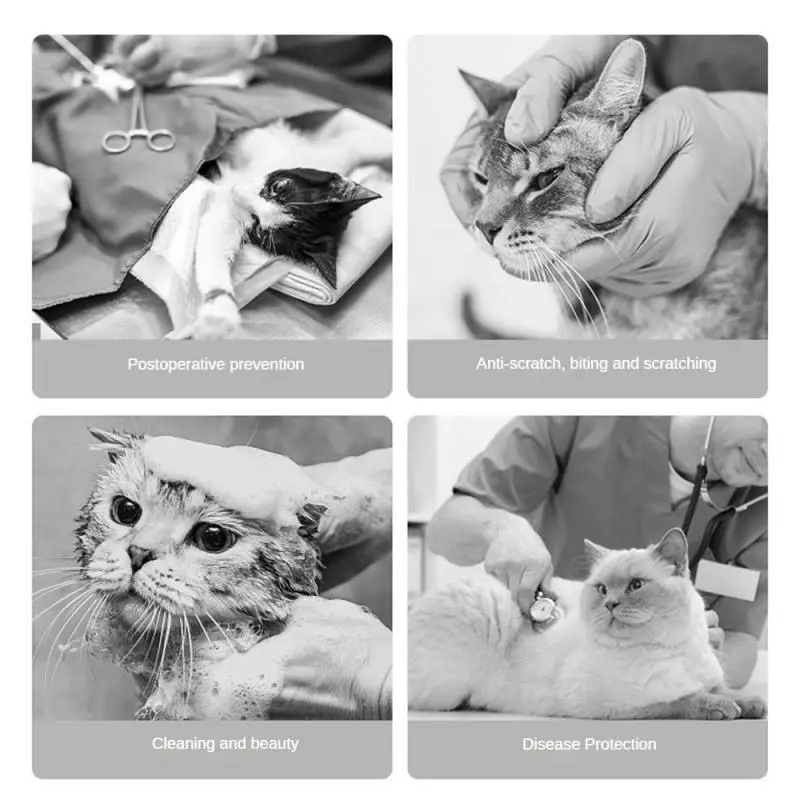 Postoperative prevention

Anti-scratch, biting and scratching

Cleaning and beauty

Disease Protection