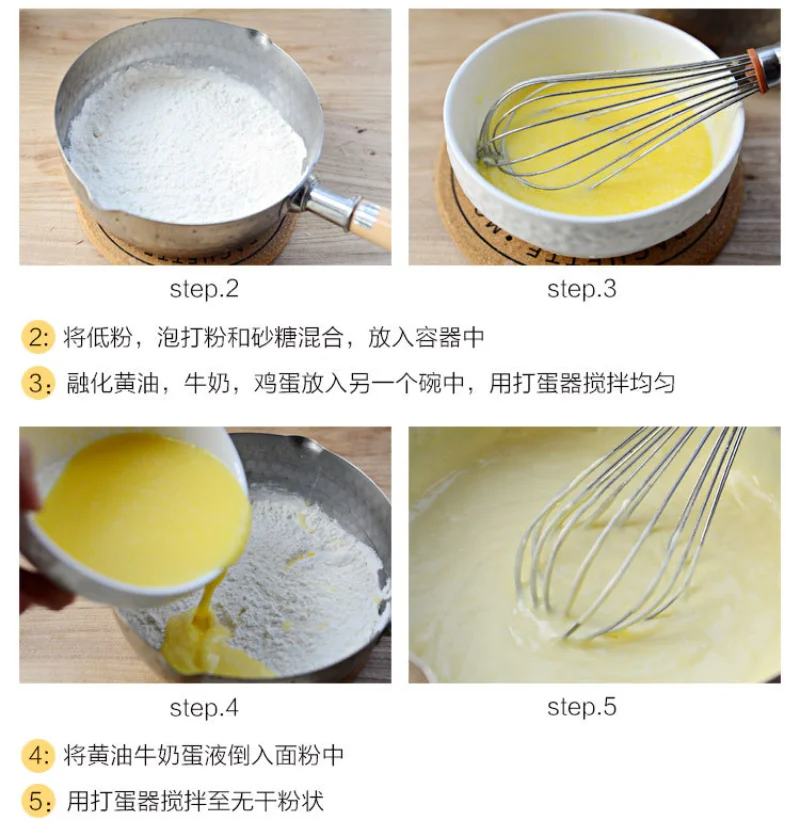 step.2

step.3

2: 将低粉，泡打粉和砂糖混合，放入容器中

3: 融化黄油，牛奶，鸡蛋放入另一个碗中，用打蛋器搅拌均匀

step.4

step.5

4: 将黄油牛奶蛋液倒入面粉中

5: 用打蛋器搅拌至无干粉状