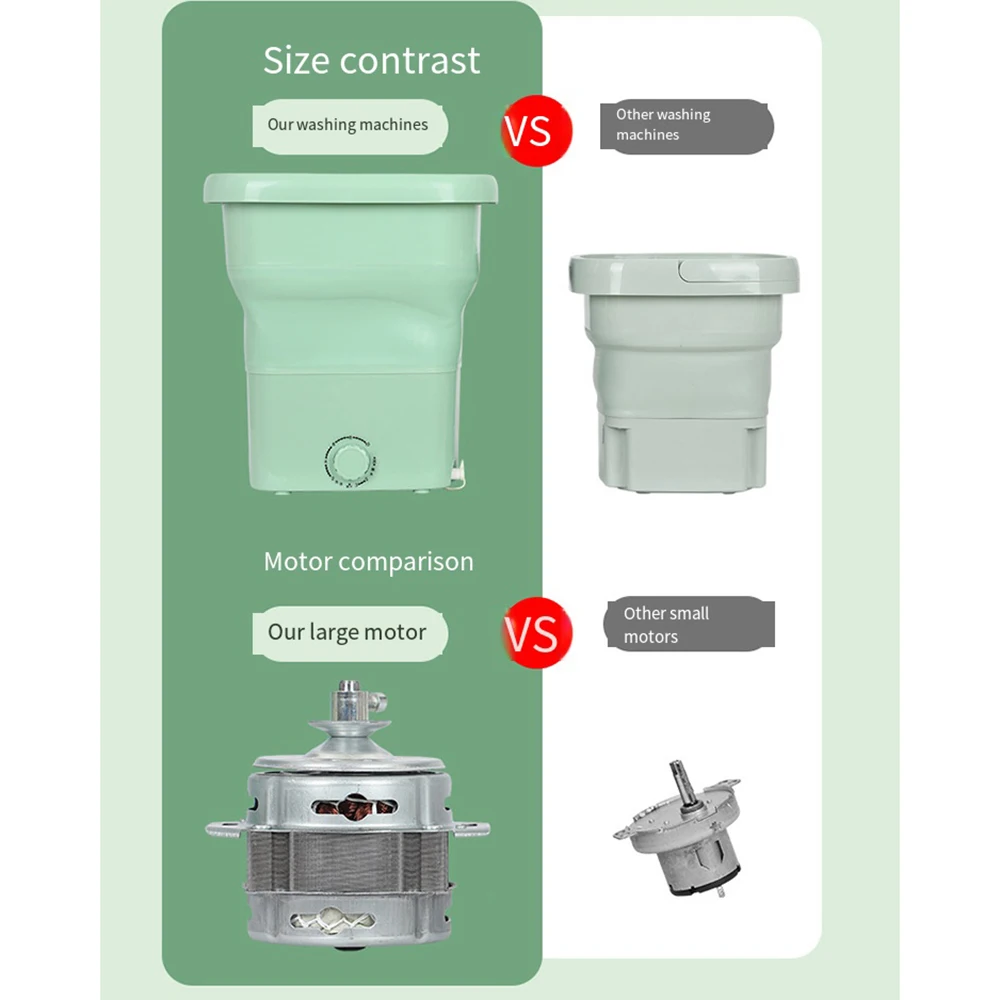 Size contrast

Our washing machines

VS

Other washing machines

Motor comparison

Our large motor

VS

Other small motors