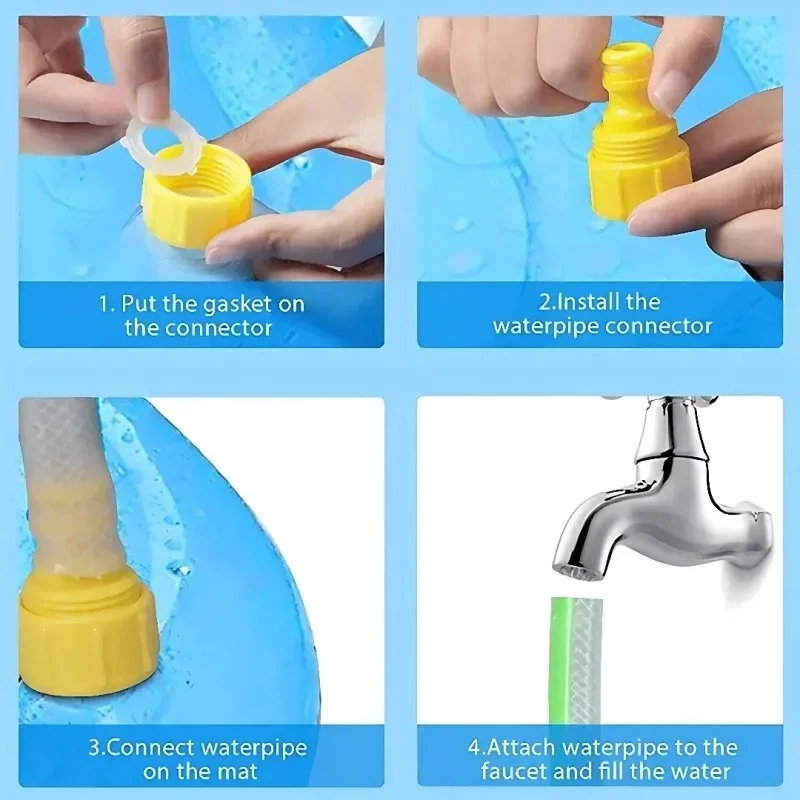 1. Put the gasket on the connector

2.Install the waterpipe connector

3.Connect waterpipe on the mat

4.Attach waterpipe to the faucet and fill the water