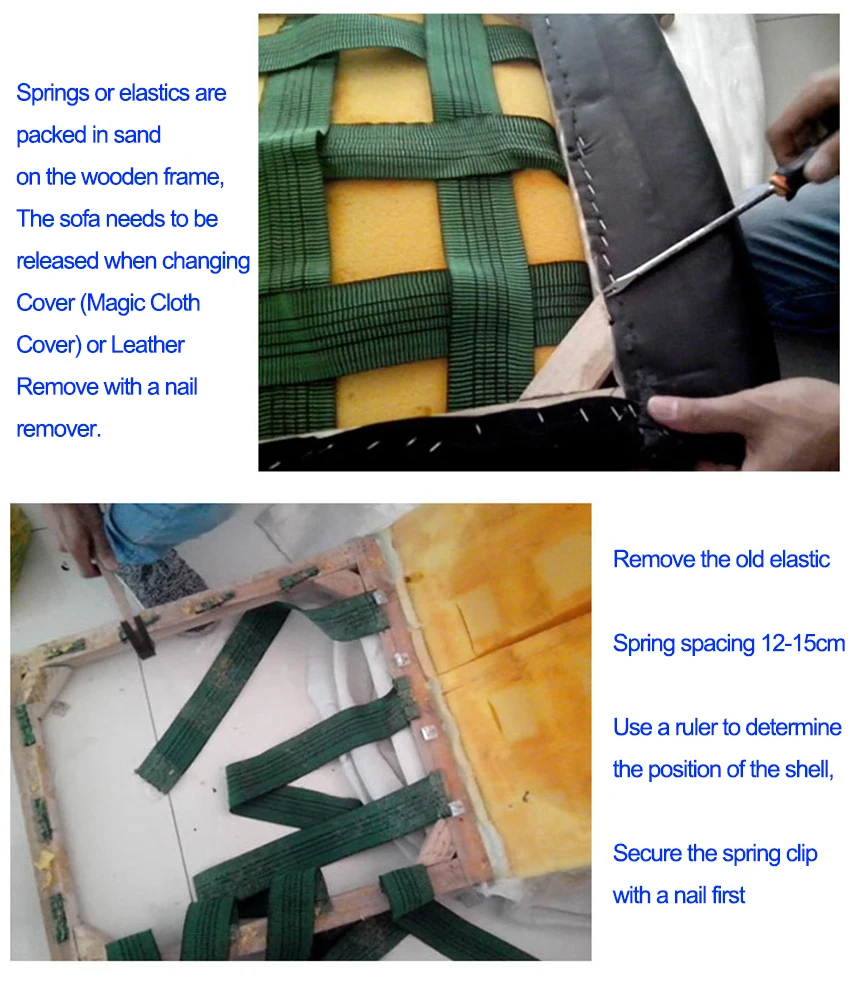 Springs or elastics are packed in sand on the wooden frame, The sofa needs to be released when changing Cover (Magic Cloth Cover) or Leather Remove with a nail remover.

Remove the old elastic

Spring spacing 12-15cm

Use a ruler to determine the position of the shell,

Secure the spring clip with a nail first