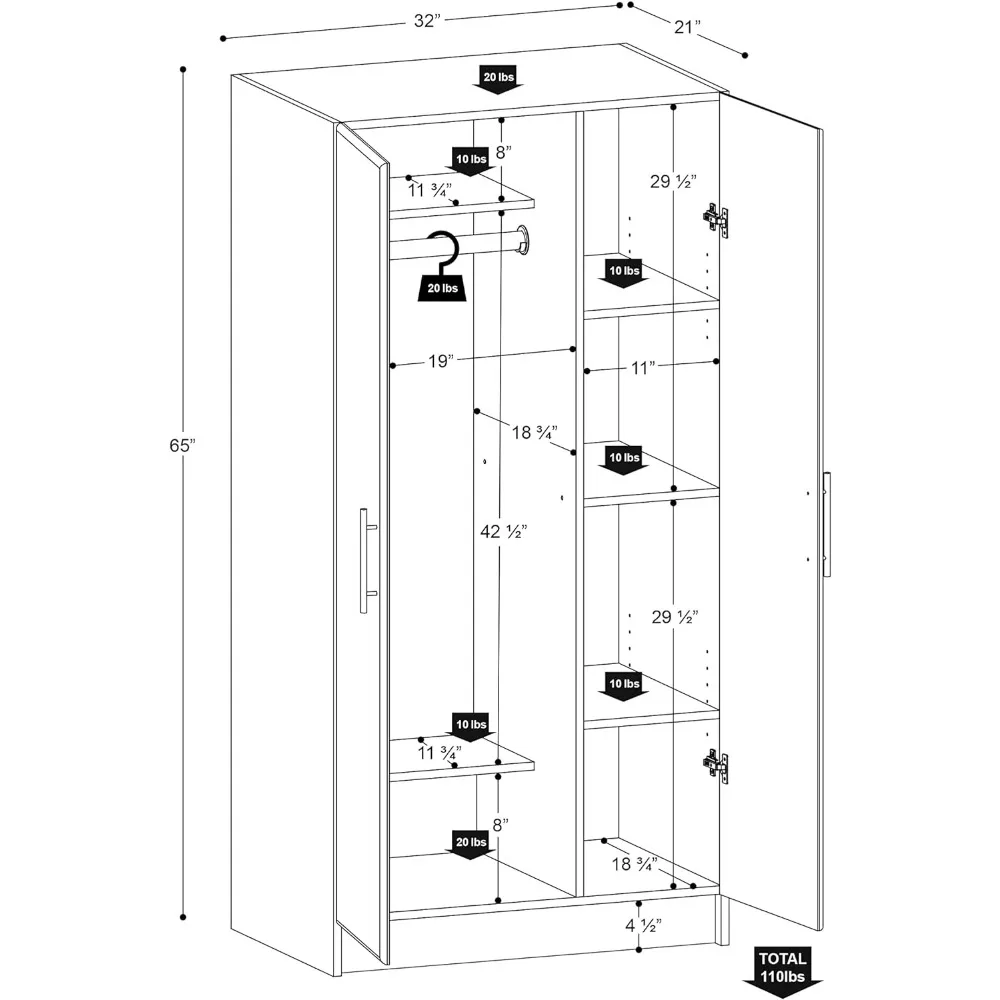 32”
21”
20 lbs
10 lbs
8”
11 ¾”
29 ½”
20 lbs
10 lbs
19”
11”
18 ¾”
10 lbs
65”
42 ½”
29 ½”
10 lbs
10 lbs
11 ¾”
8”
20 lbs
18 ¾”
4 ½”
TOTAL 110lbs