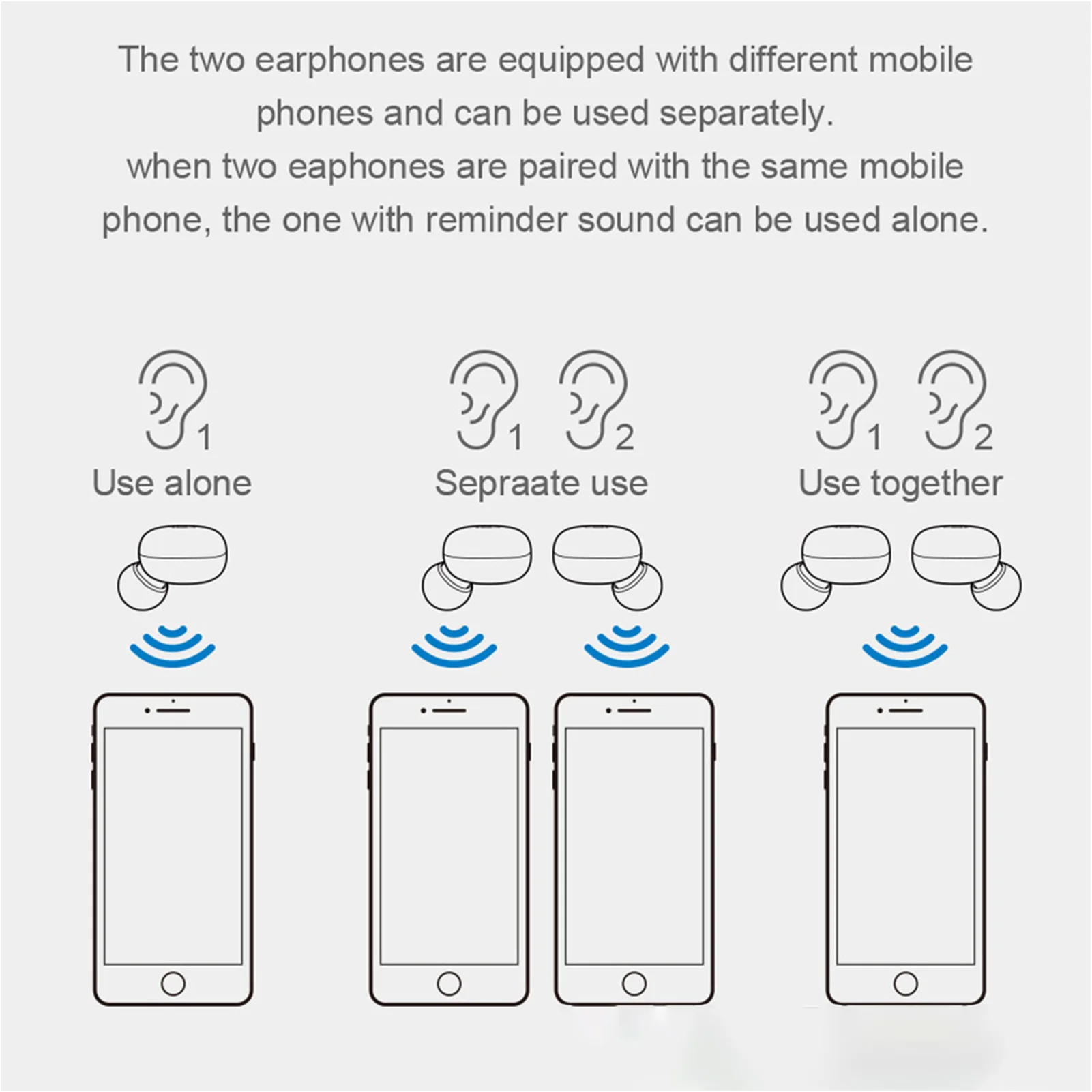 The two earphones are equipped with different mobile phones and can be used separately.
when two eaphones are paired with the same mobile phone, the one with reminder sound can be used alone.

1
Use alone

1 2
Sepraate use

1 2
Use together