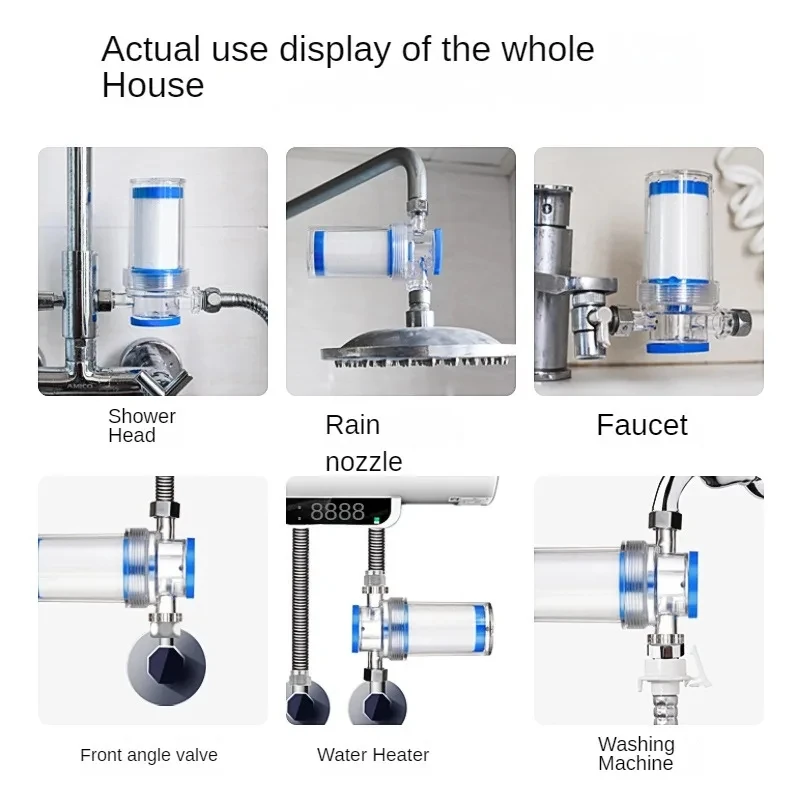 Actual use display of the whole House

AMICO

Shower Head

Rain nozzle

Faucet

8888

Front angle valve

Water Heater

Washing Machine