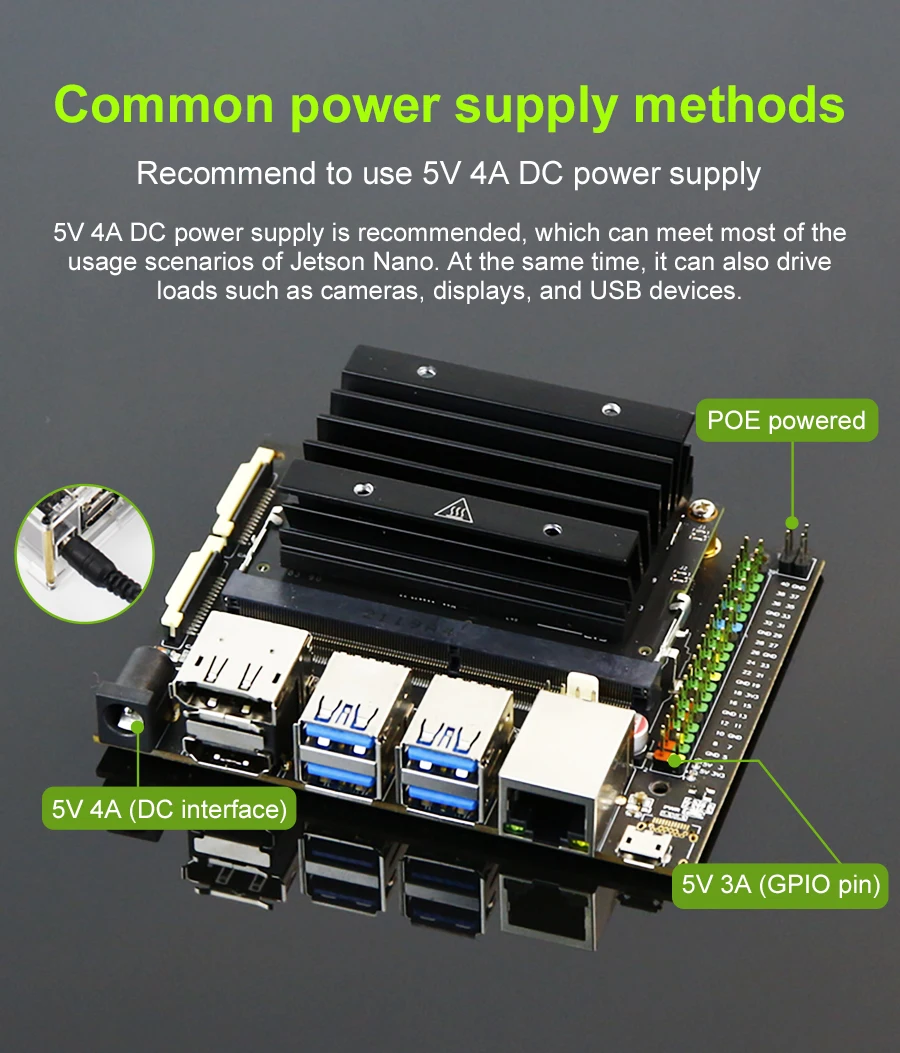 Common power supply methods

Recommend to use 5V 4A DC power supply

5V 4A DC power supply is recommended, which can meet most of the usage scenarios of Jetson Nano. At the same time, it can also drive loads such as cameras, displays, and USB devices.

POE powered

5V 4A (DC interface)

5V 3A (GPIO pin)