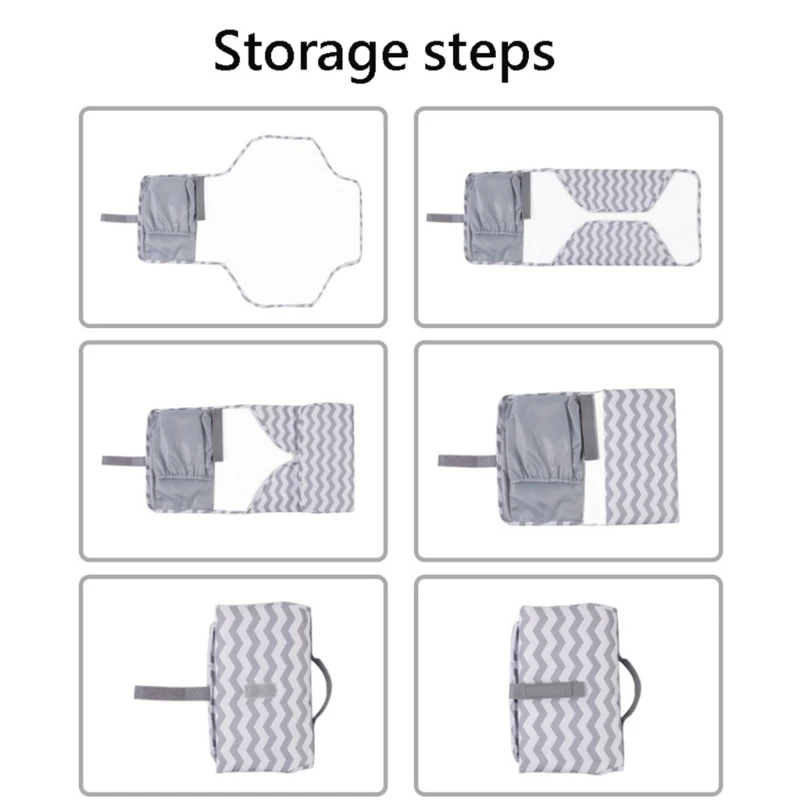 Storage steps