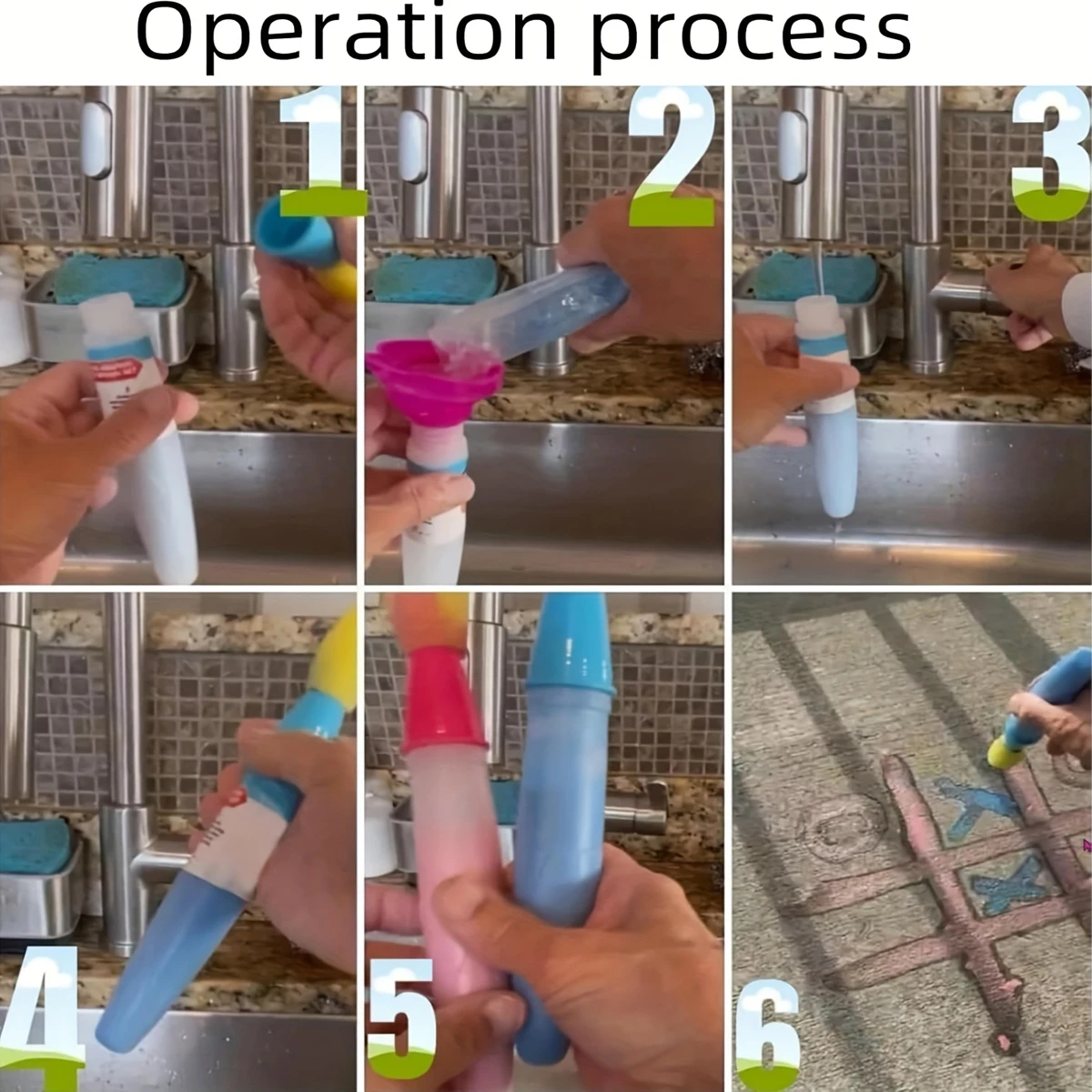 Operation process

1

2

3

4

5

6