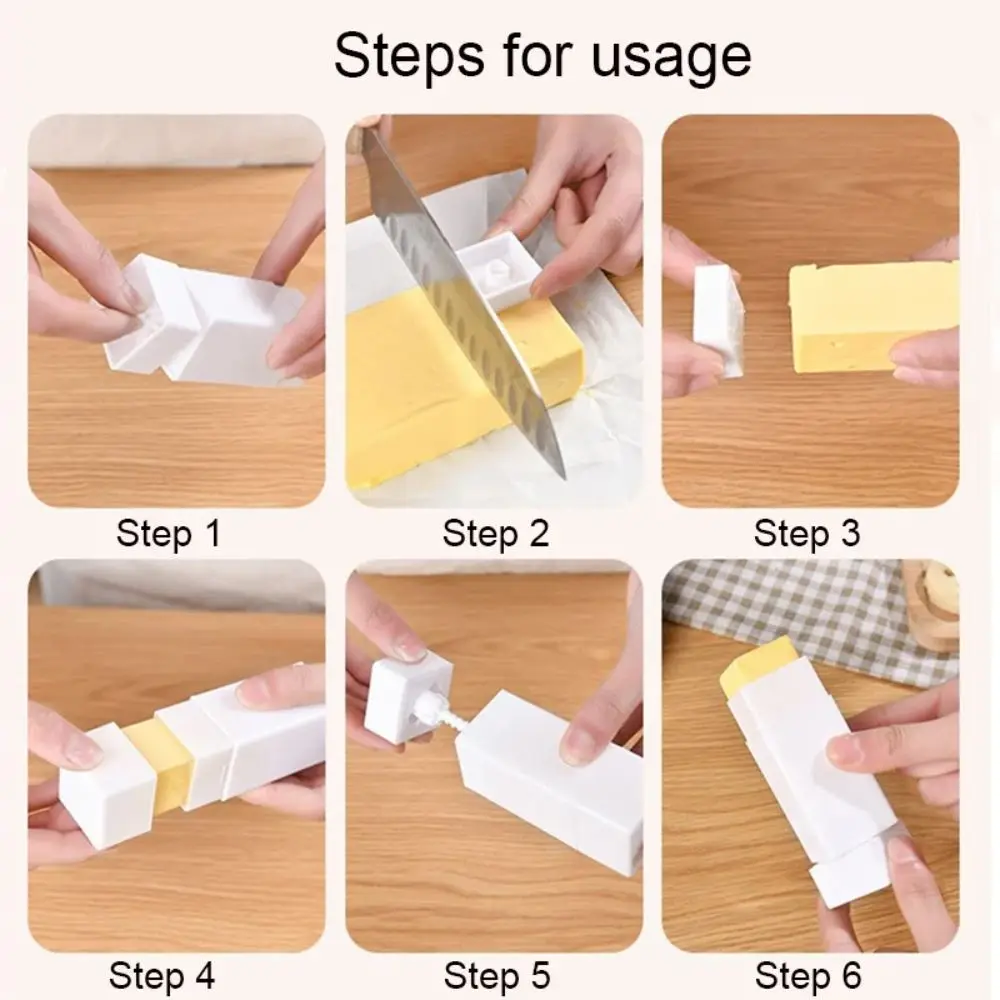 Steps for usage

Step 1

Step 2

Step 3

Step 4

Step 5

Step 6