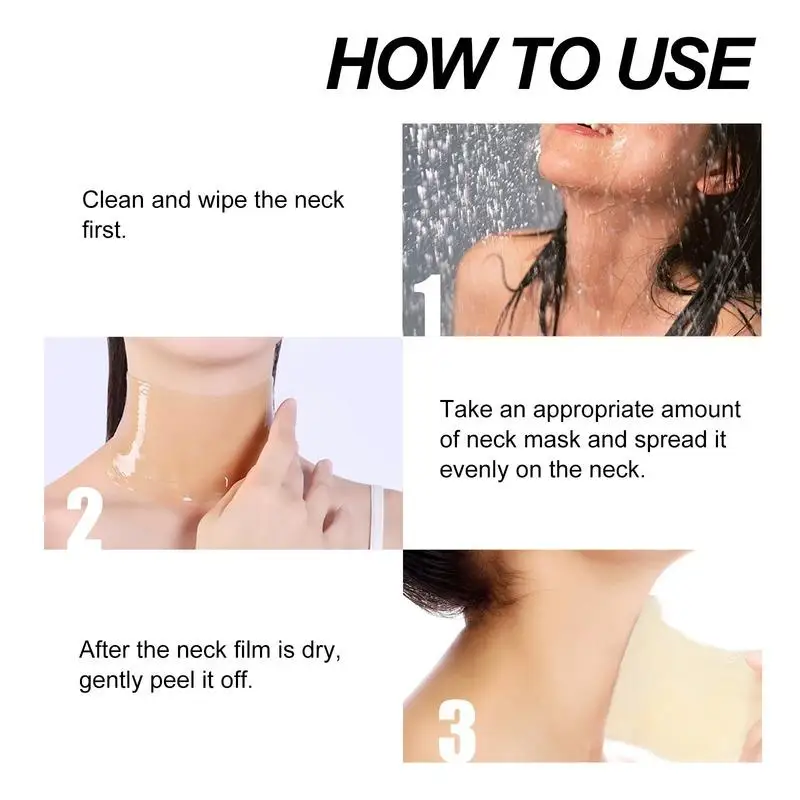 HOW TO USE

Clean and wipe the neck first.

1

2

Take an appropriate amount of neck mask and spread it evenly on the neck.

After the neck film is dry, gently peel it off.

3