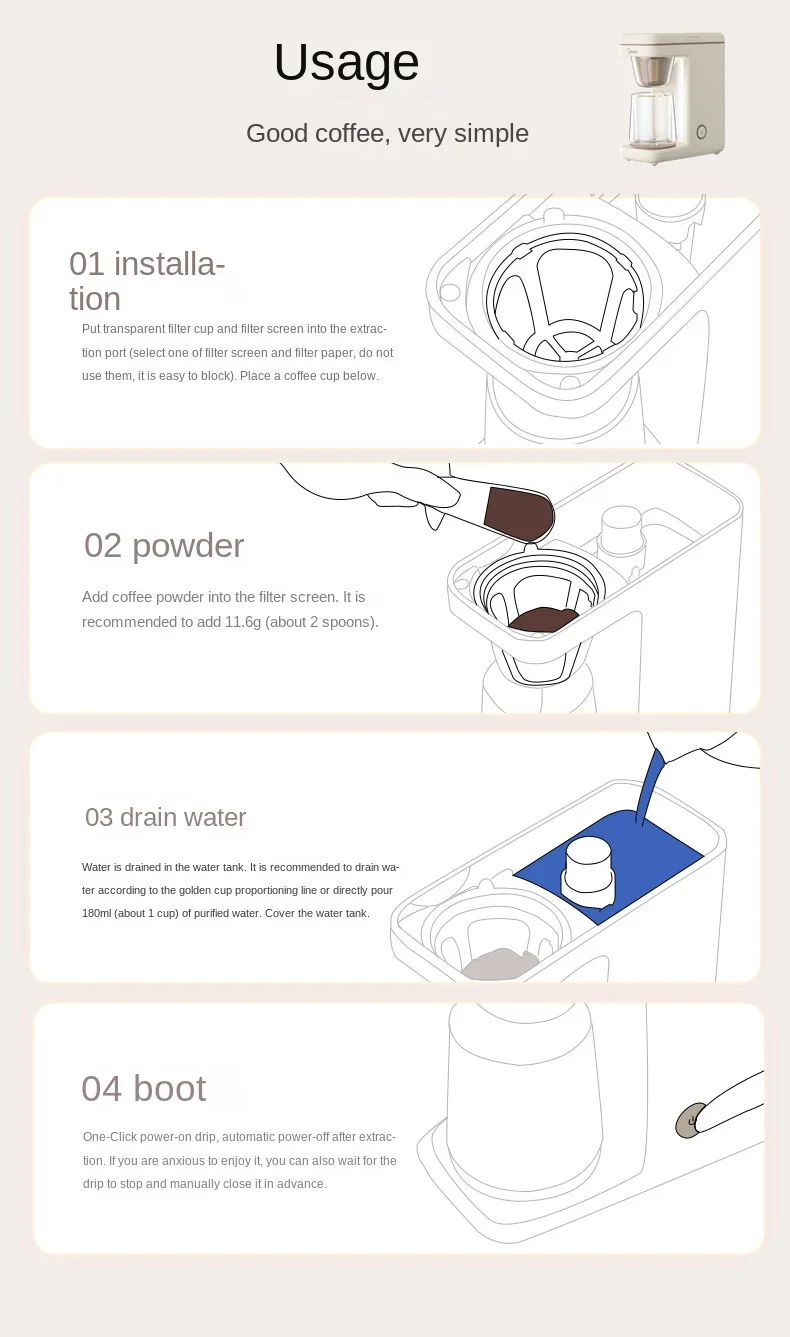 Usage

Good coffee, very simple

01 installation

Put transparent filter cup and filter screen into the extraction port (select one of filter screen and filter paper, do not use them, it is easy to block). Place a coffee cup below.

02 powder

Add coffee powder into the filter screen. It is recommended to add 11.6g (about 2 spoons).

03 drain water

Water is drained in the water tank. It is recommended to drain water according to the golden cup proportioning line or directly pour 180ml (about 1 cup) of purified water. Cover the water tank.

04 boot

One-Click power-on drip, automatic power-off after extraction. If you are anxious to enjoy it, you can also wait for the drip to stop and manually close it in advance.