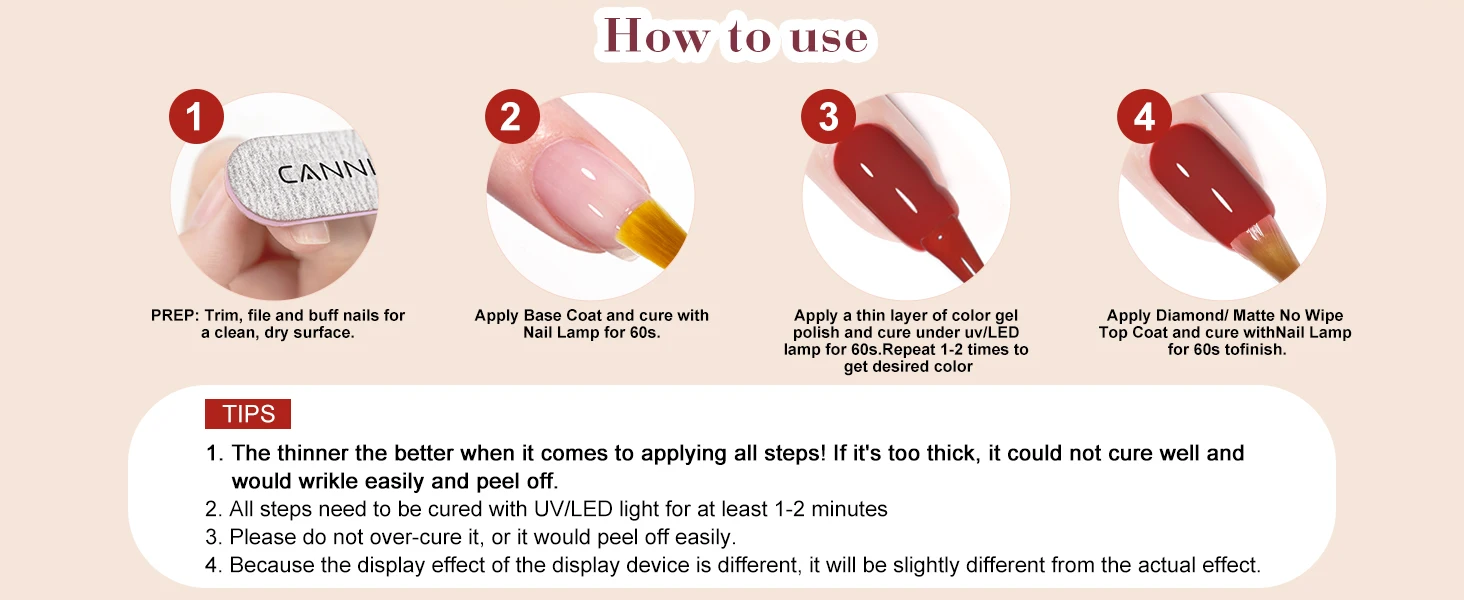 How to use

1

CANNI

PREP: Trim, file and buff nails for a clean, dry surface.

2

Apply Base Coat and cure with Nail Lamp for 60s.

3

Apply a thin layer of color gel polish and cure under uv/LED lamp for 60s.Repeat 1-2 times to get desired color

4

Apply Diamond/ Matte No Wipe Top Coat and cure withNail Lamp for 60s tofinish.

TIPS

1. The thinner the better when it comes to applying all steps! If it's too thick, it could not cure well and would wrikle easily and peel off.
2. All steps need to be cured with UV/LED light for at least 1-2 minutes
3. Please do not over-cure it, or it would peel off easily.
4. Because the display effect of the display device is different, it will be slightly different from the actual effect.