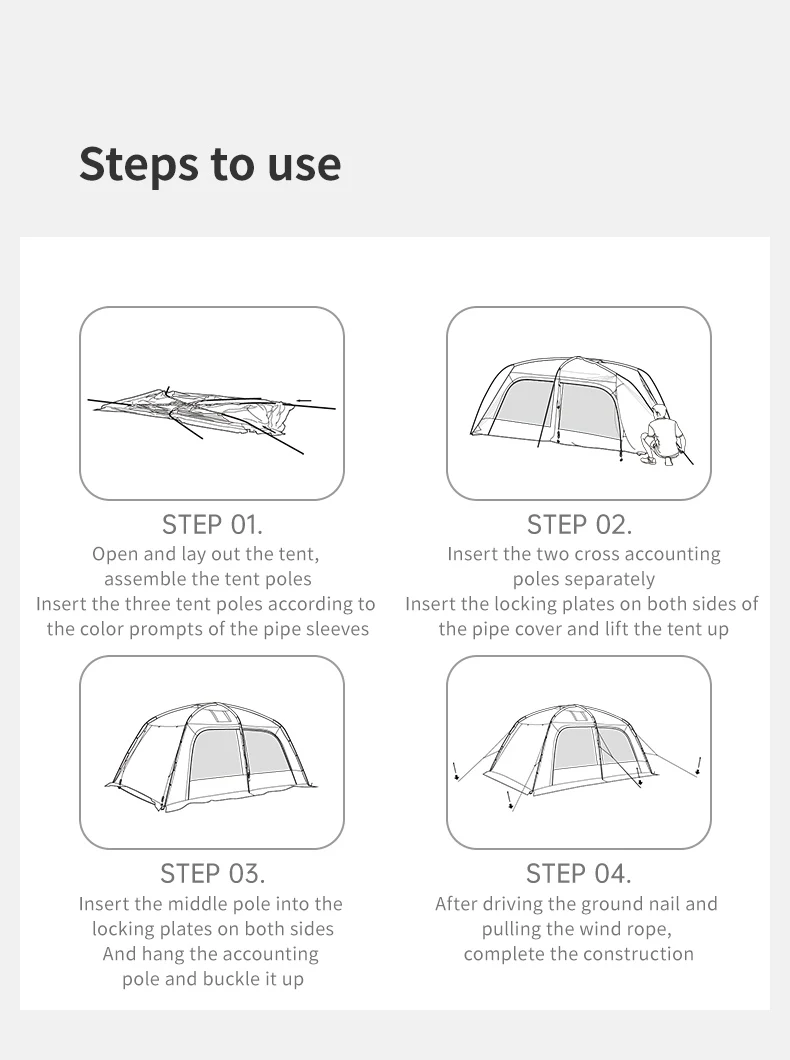 Steps to use

STEP 01.
Open and lay out the tent, assemble the tent poles
Insert the three tent poles according to the color prompts of the pipe sleeves

STEP 02.
Insert the two cross accounting poles separately
Insert the locking plates on both sides of the pipe cover and lift the tent up

STEP 03.
Insert the middle pole into the locking plates on both sides
And hang the accounting pole and buckle it up

STEP 04.
After driving the ground nail and pulling the wind rope, complete the construction