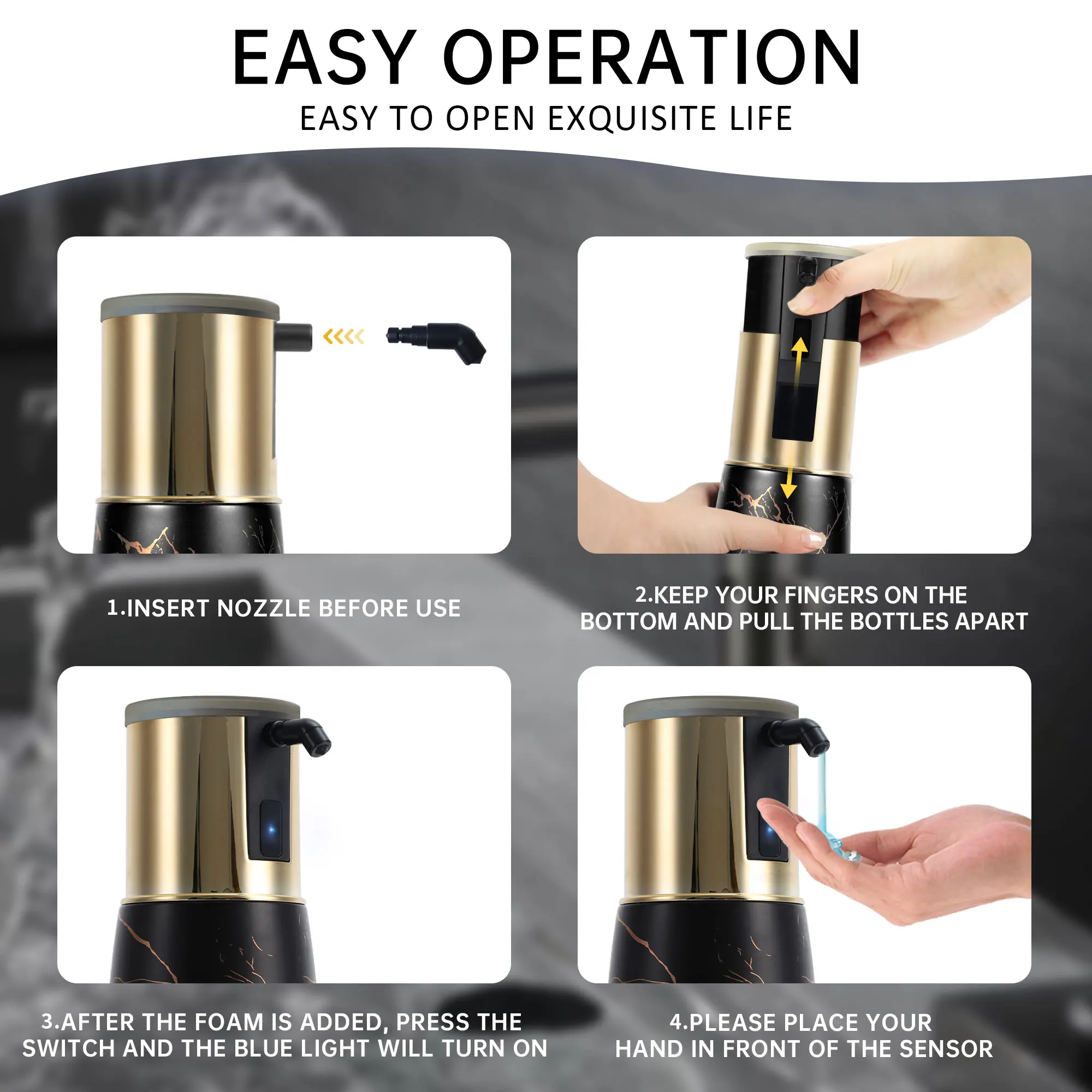 EASY OPERATION
EASY TO OPEN EXQUISITE LIFE

1.INSERT NOZZLE BEFORE USE

2.KEEP YOUR FINGERS ON THE BOTTOM AND PULL THE BOTTLES APART

3.AFTER THE FOAM IS ADDED, PRESS THE SWITCH AND THE BLUE LIGHT WILL TURN ON

4.PLEASE PLACE YOUR HAND IN FRONT OF THE SENSOR