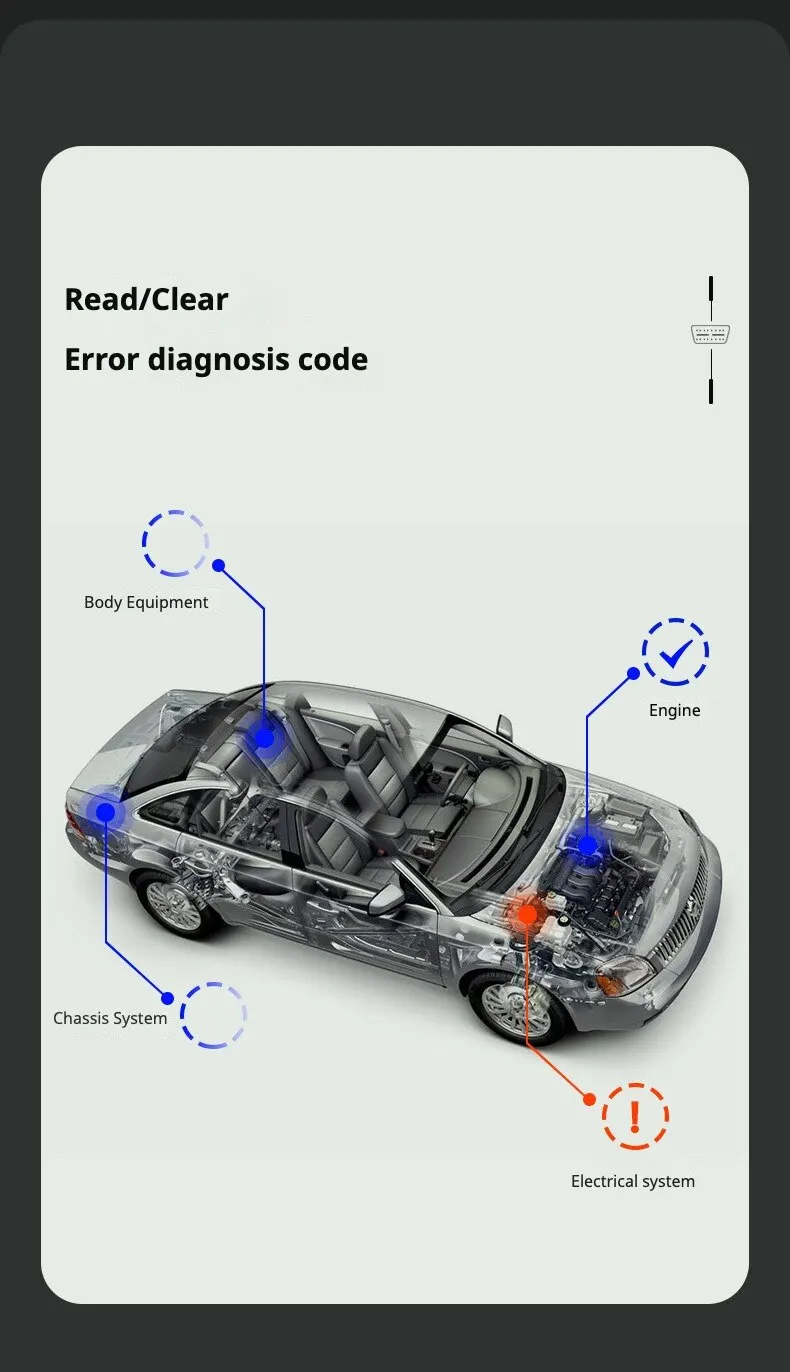 Read/Clear

Error diagnosis code

Body Equipment

Engine

Chassis System

Electrical system