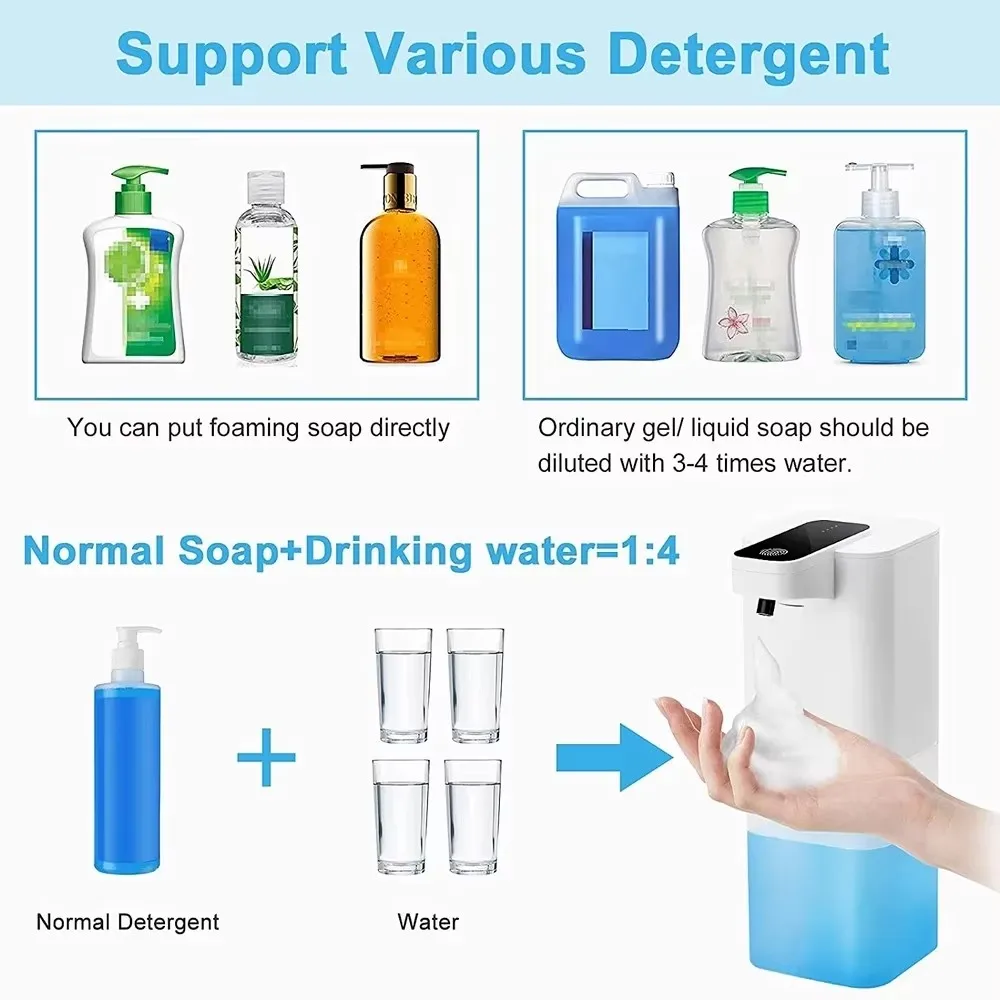 Support Various Detergent

You can put foaming soap directly

Ordinary gel/ liquid soap should be diluted with 3-4 times water.

Normal Soap+Drinking water=1:4

Normal Detergent

Water