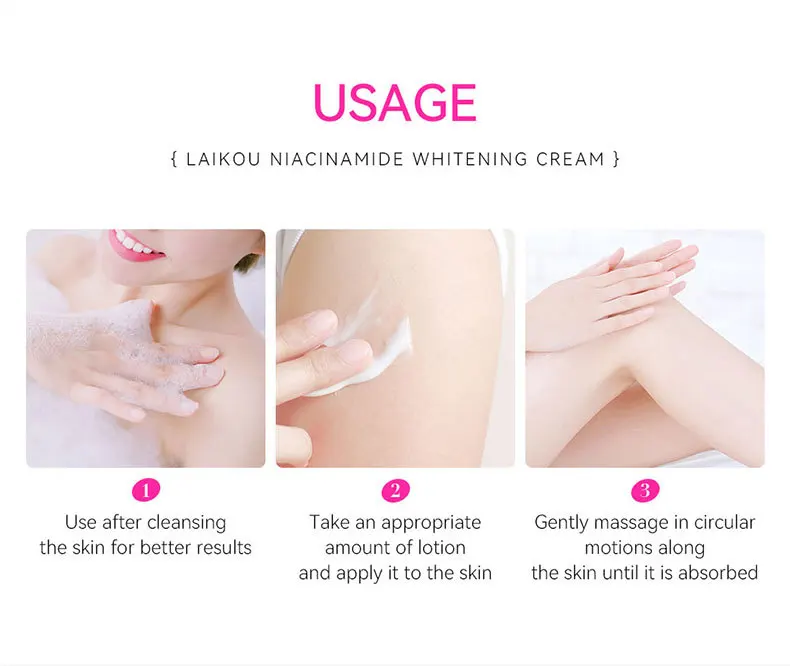 USAGE

{ LAIKOU NIACINAMIDE WHITENING CREAM }

1
Use after cleansing the skin for better results

2
Take an appropriate amount of lotion and apply it to the skin

3
Gently massage in circular motions along the skin until it is absorbed