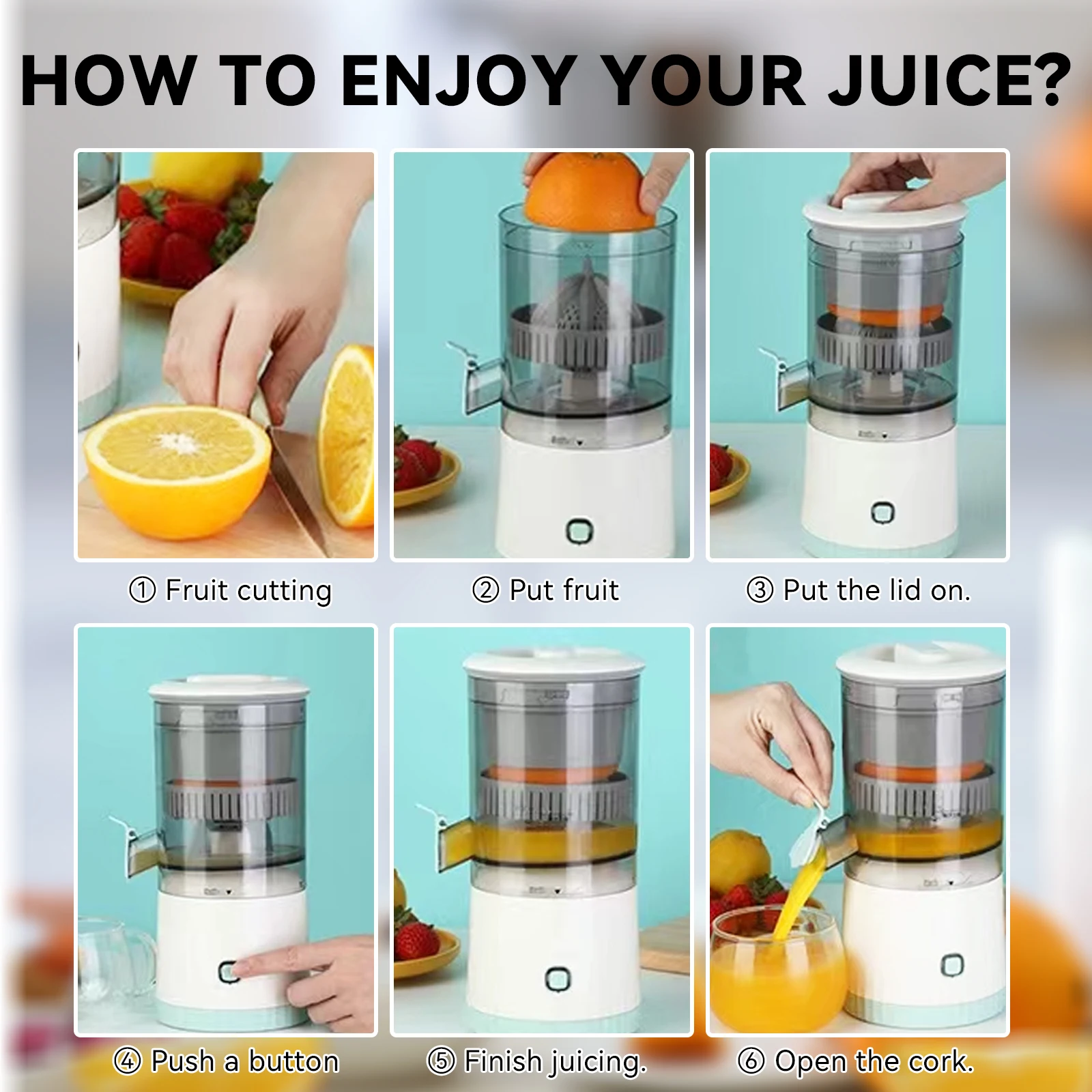 HOW TO ENJOY YOUR JUICE?

① Fruit cutting

② Put fruit

③ Put the lid on.

④ Push a button

⑤ Finish juicing.

⑥ Open the cork.