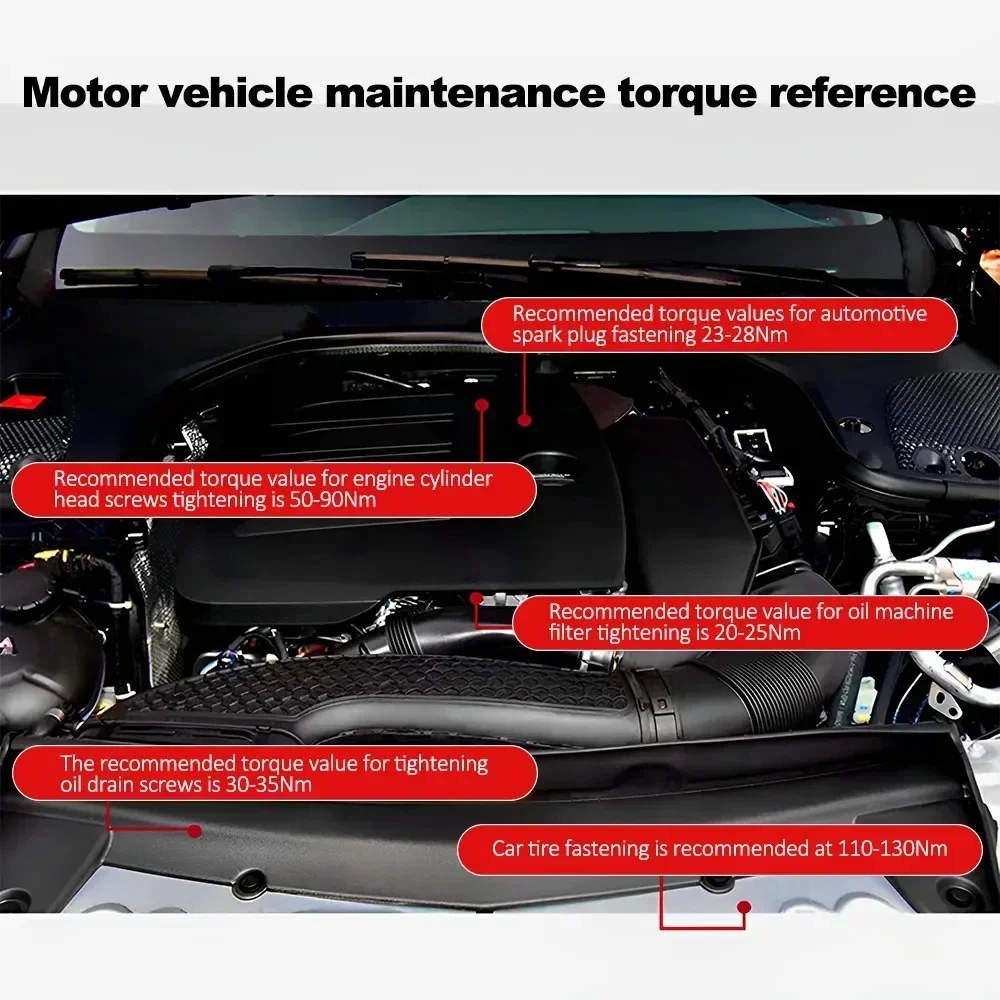 Motor vehicle maintenance torque reference

Recommended torque values for automotive spark plug fastening 23-28Nm

Recommended torque value for engine cylinder head screws tightening is 50-90Nm

Recommended torque value for oil machine filter tightening is 20-25Nm

The recommended torque value for tightening oil drain screws is 30-35Nm

Car tire fastening is recommended at 110-130Nm