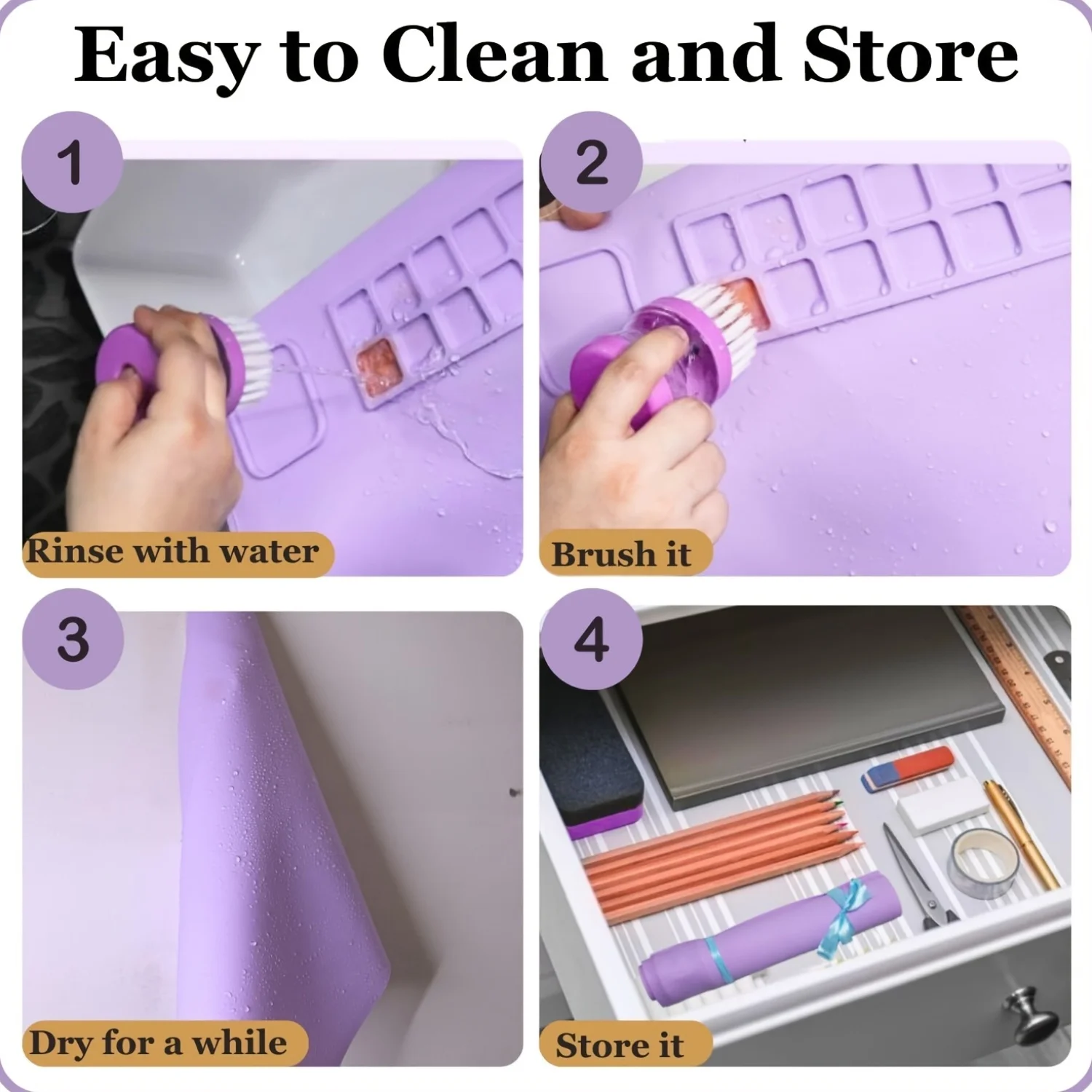 Easy to Clean and Store

1

Rinse with water

2

Brush it

3

Dry for a while

4

Store it