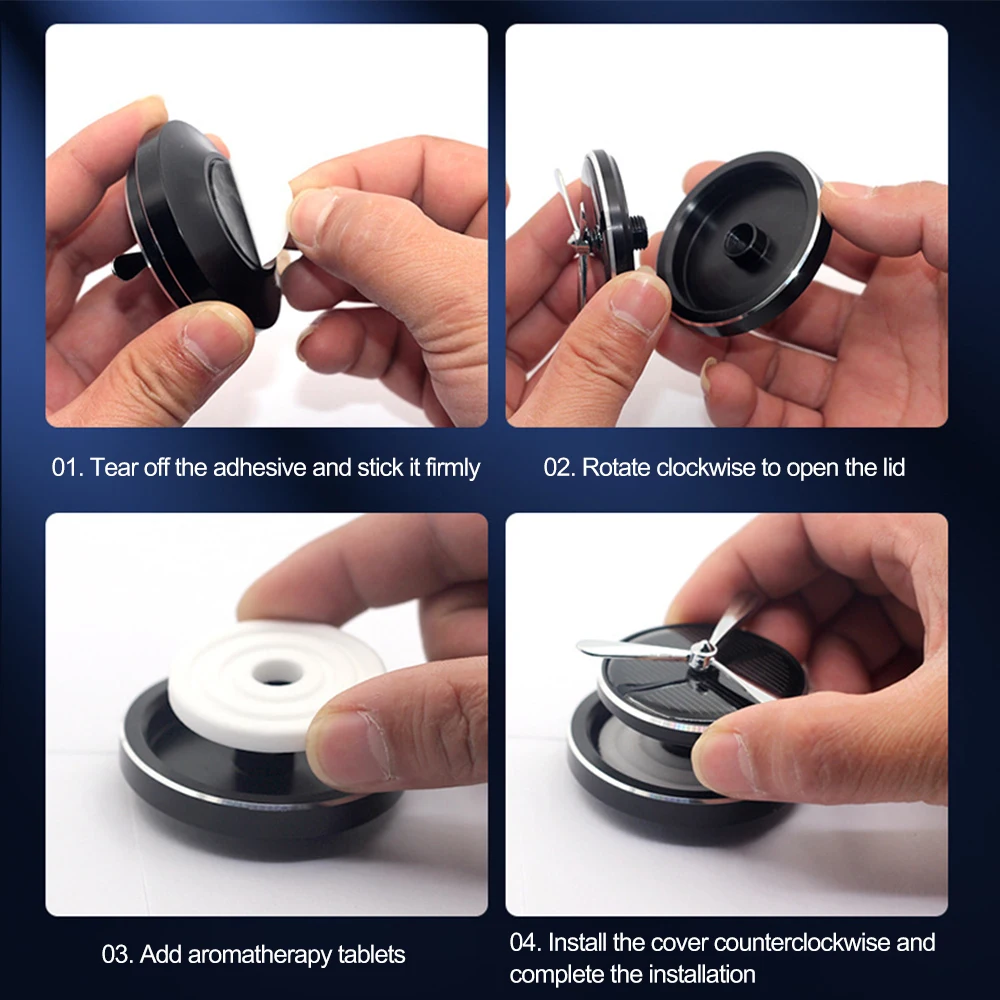 01. Tear off the adhesive and stick it firmly

02. Rotate clockwise to open the lid

03. Add aromatherapy tablets

04. Install the cover counterclockwise and complete the installation