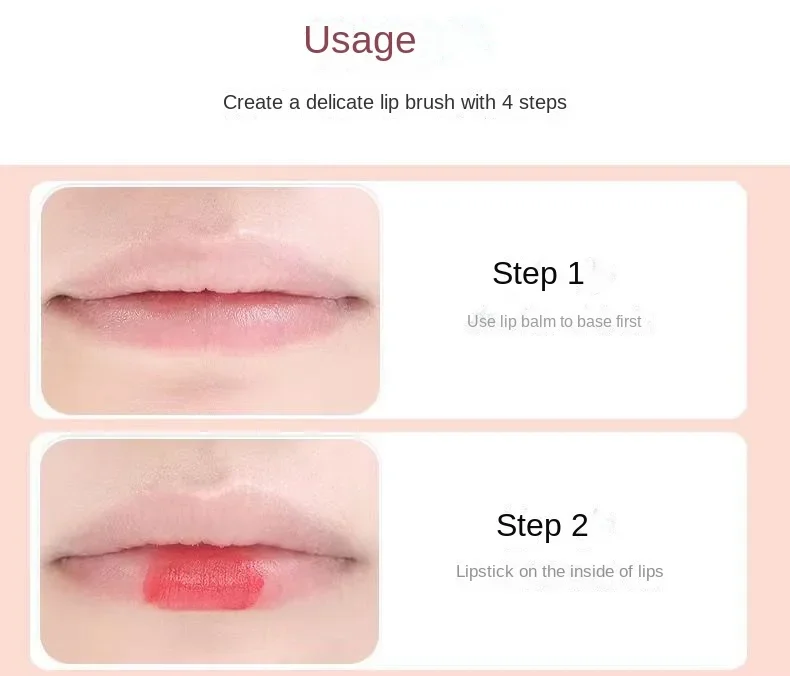 Usage

Create a delicate lip brush with 4 steps

Step 1

Use lip balm to base first

Step 2

Lipstick on the inside of lips