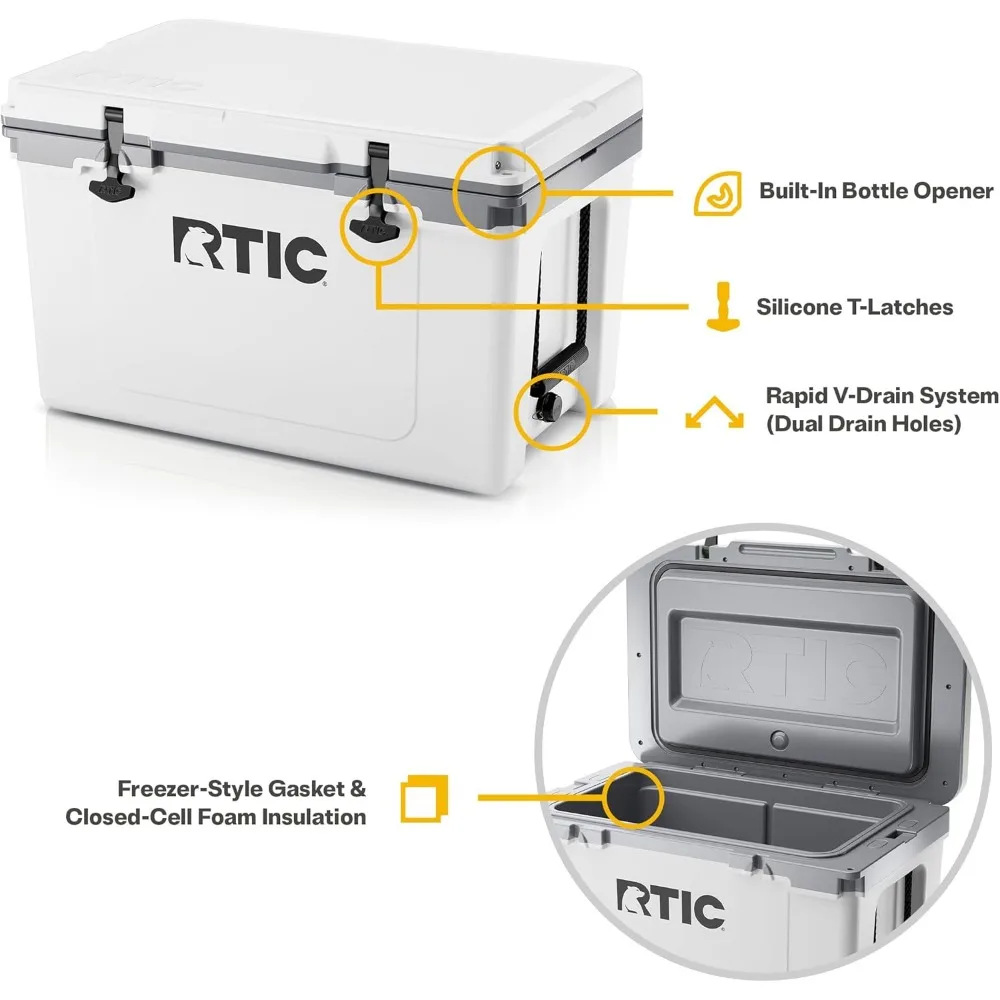 RTIC

Built-In Bottle Opener

Silicone T-Latches

Rapid V-Drain System (Dual Drain Holes)

RTIC

Freezer-Style Gasket & Closed-Cell Foam Insulation

RTIC