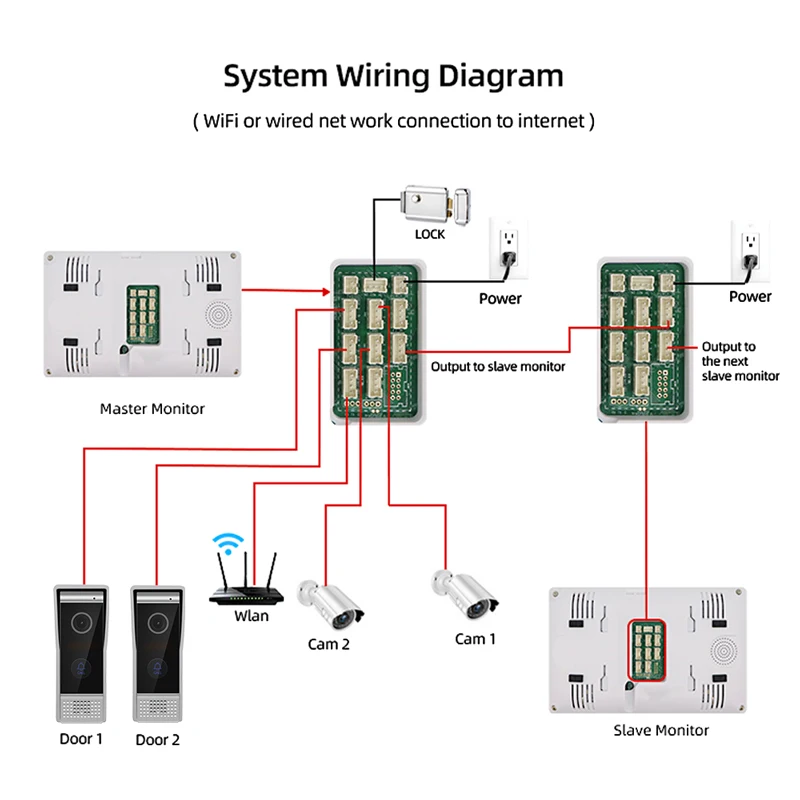 System Wiring Diagram

( WiFi or wired net work connection to internet )

LOCK

Power

Power

Output to slave monitor

Output to the next slave monitor

Master Monitor

Wlan

Cam 2

Cam 1

Door 1

Door 2

Slave Monitor