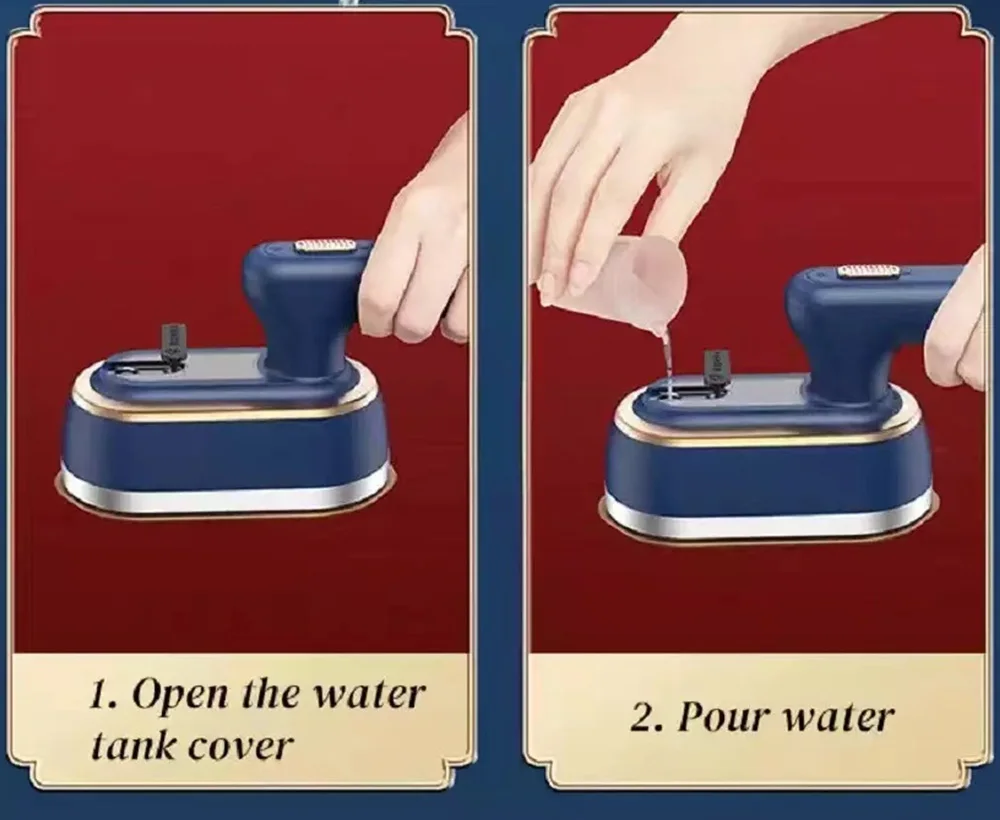 1. Open the water tank cover

2. Pour water