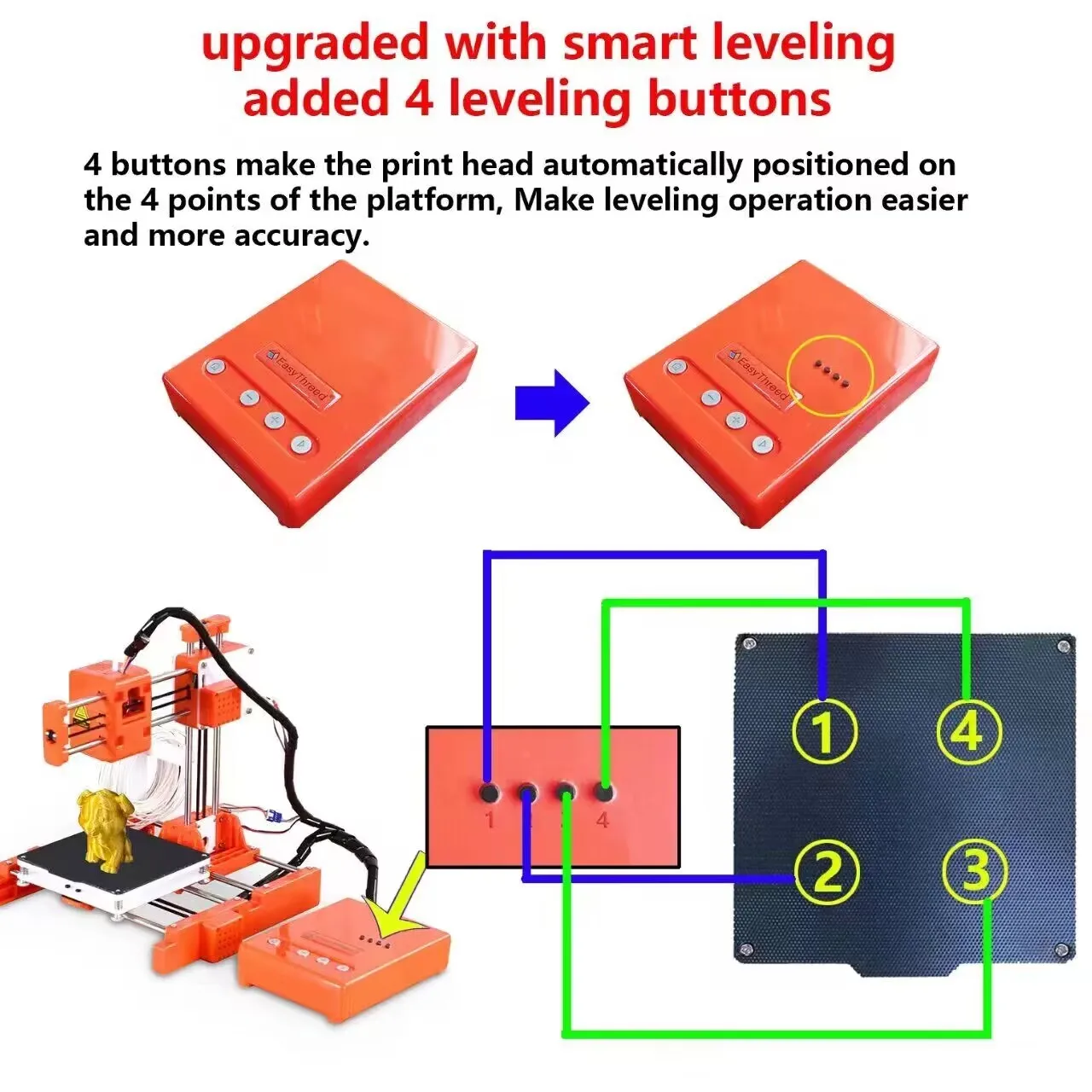 upgraded with smart leveling
added 4 leveling buttons

4 buttons make the print head automatically positioned on the 4 points of the platform, Make leveling operation easier and more accuracy.

EasyThreed

EasyThreed

1 4

① ④

② ③