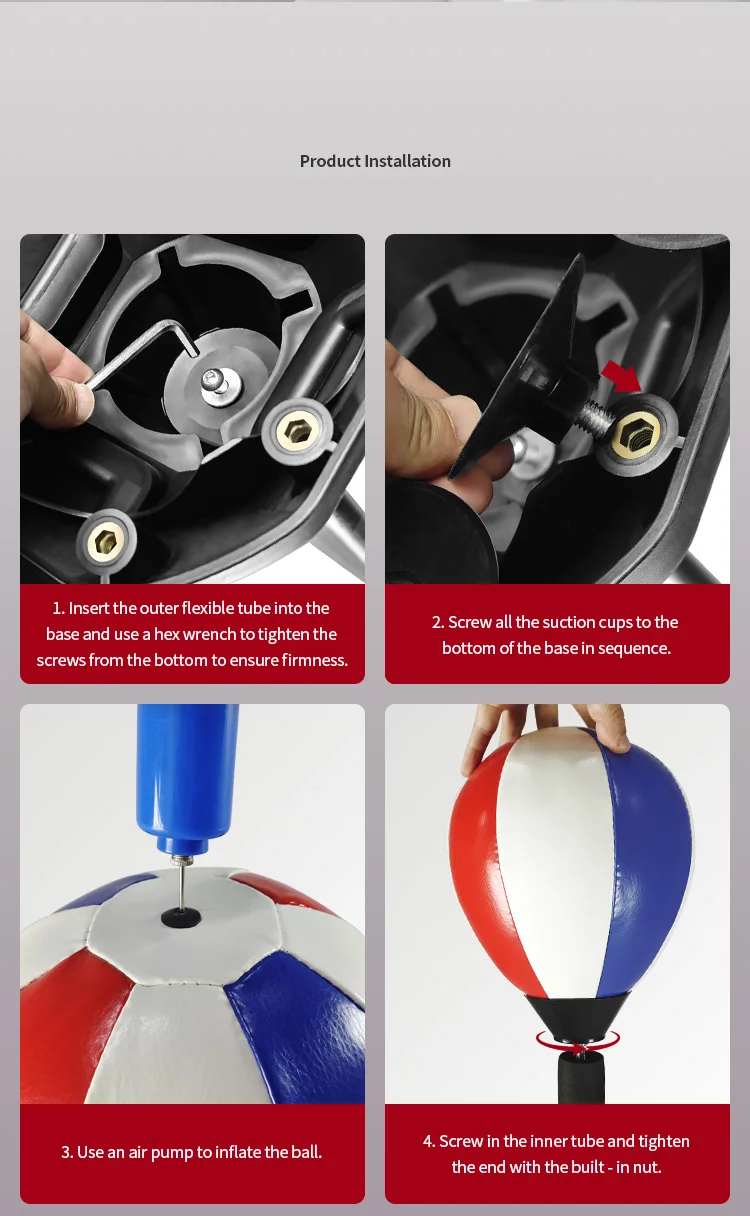 Product Installation

1. Insert the outer flexible tube into the base and use a hex wrench to tighten the screws from the bottom to ensure firmness.

2. Screw all the suction cups to the bottom of the base in sequence.

3. Use an air pump to inflate the ball.

4. Screw in the inner tube and tighten the end with the built - in nut.