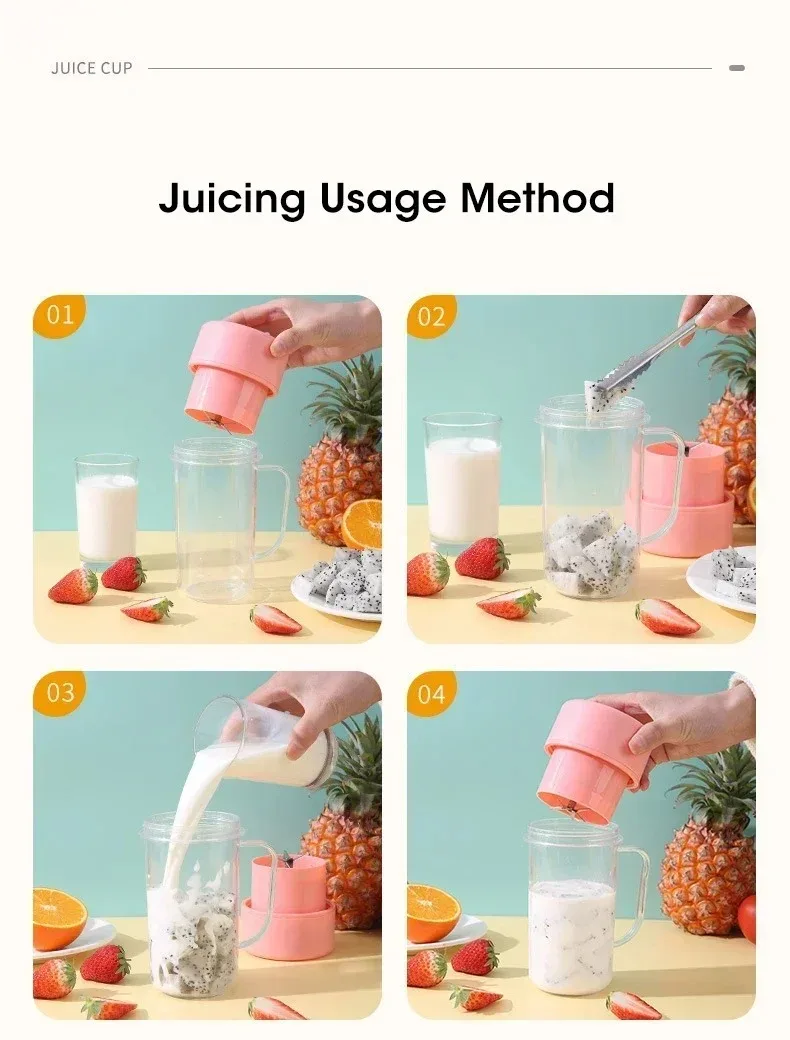 JUICE CUP

Juicing Usage Method

01

02

03

04